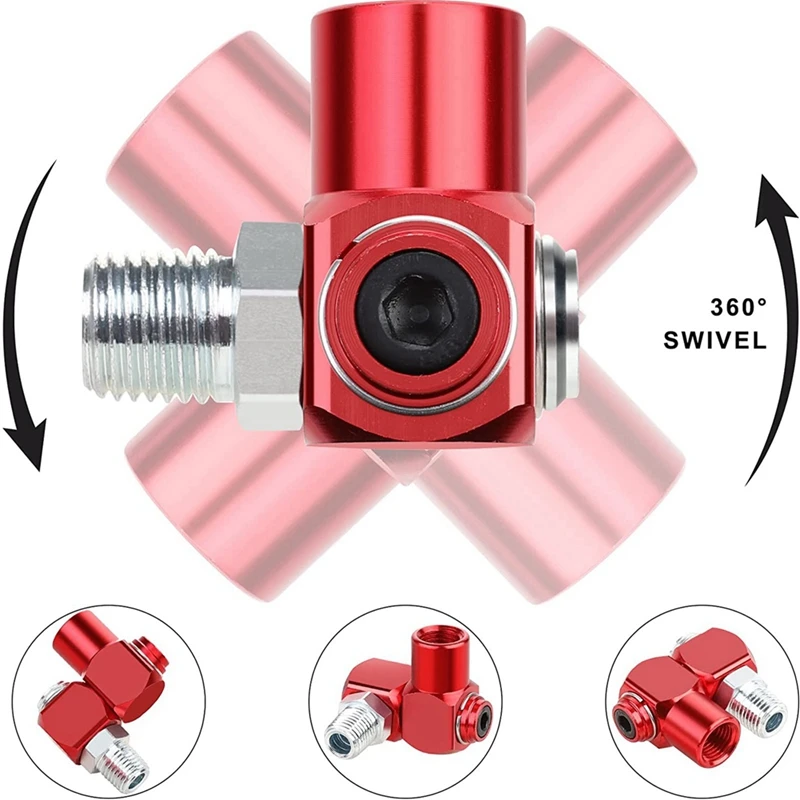 360°
SWIVEL