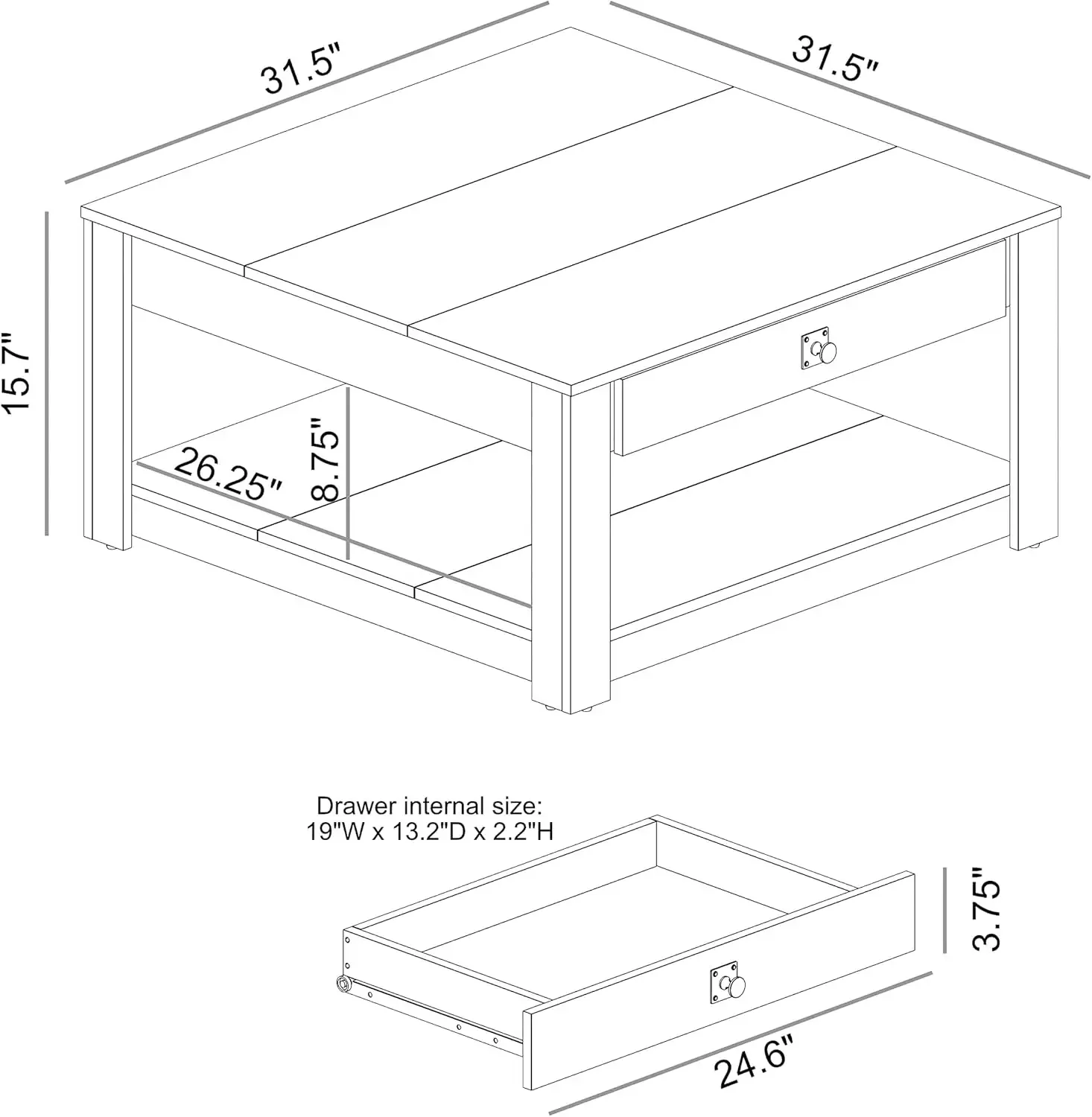 31.5"

31.5"

15.7"

26.25"

8.75"

Drawer internal size:
19"W x 13.2"D x 2.2"H

3.75"

24.6"