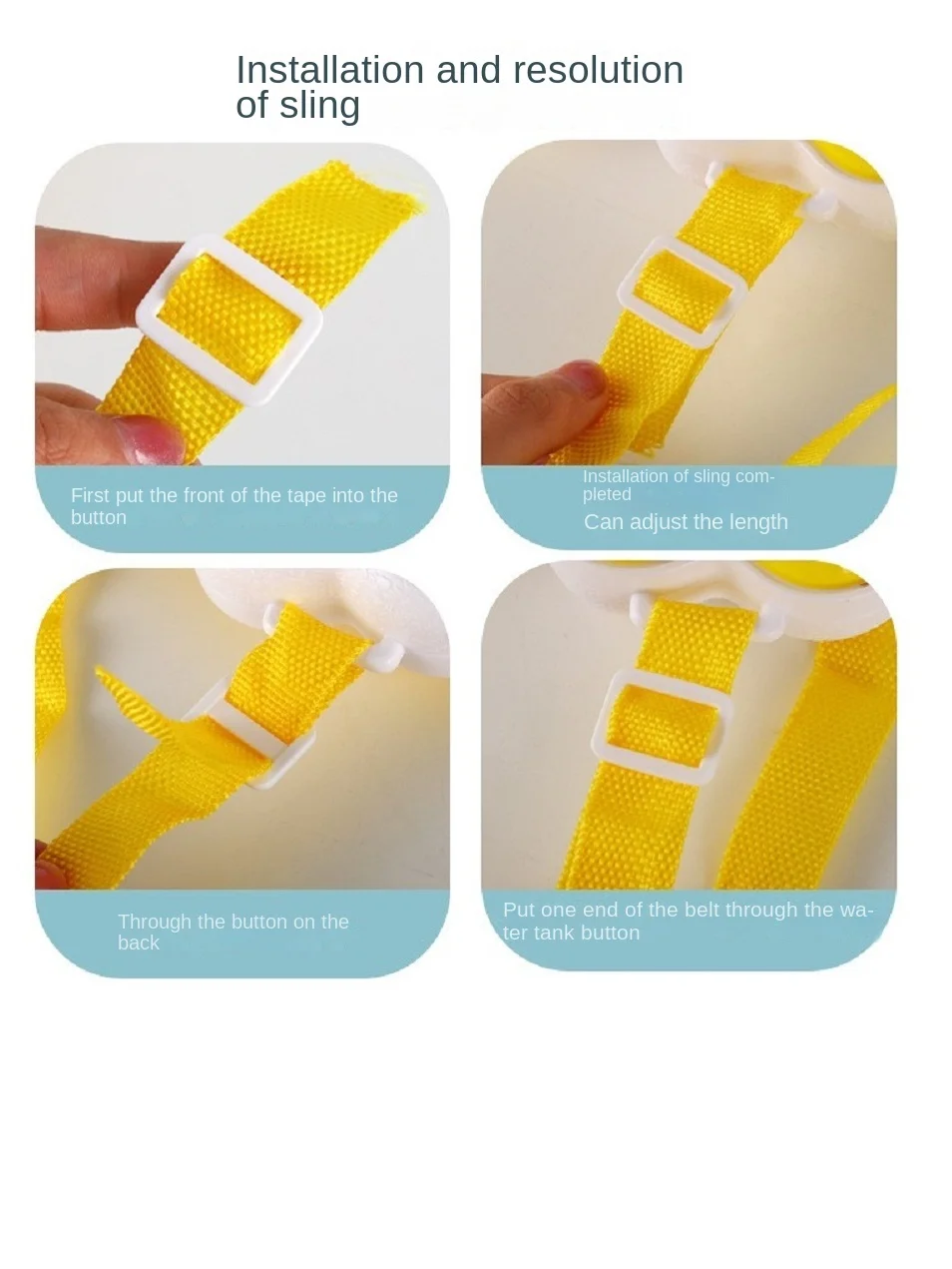 Installation and resolution of sling

First put the front of the tape into the button

Installation of sling completed
Can adjust the length

Through the button on the back

Put one end of the belt through the water tank button