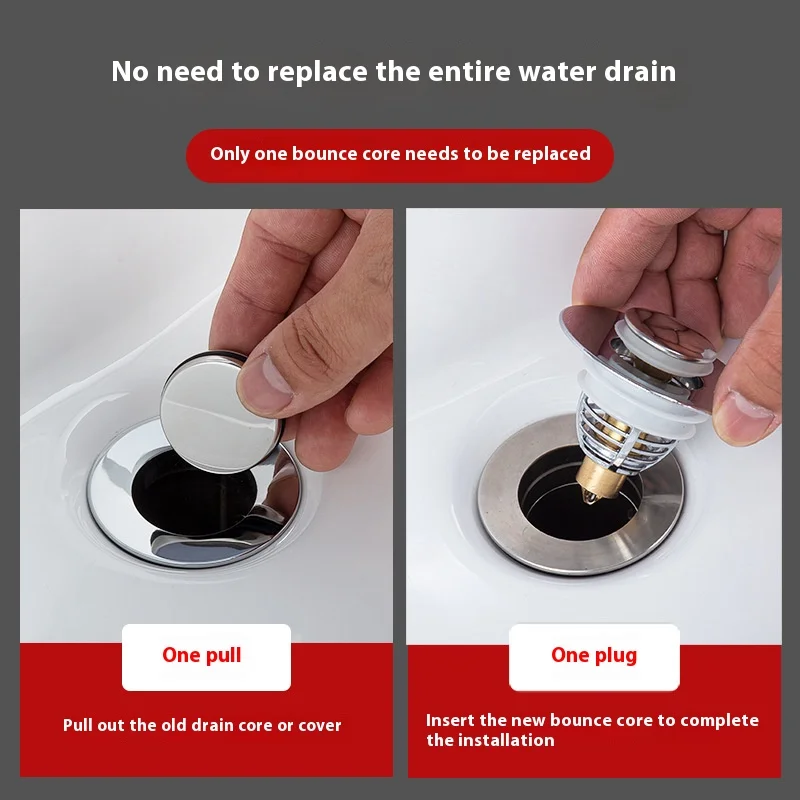 No need to replace the entire water drain

Only one bounce core needs to be replaced

One pull

Pull out the old drain core or cover

One plug

Insert the new bounce core to complete the installation