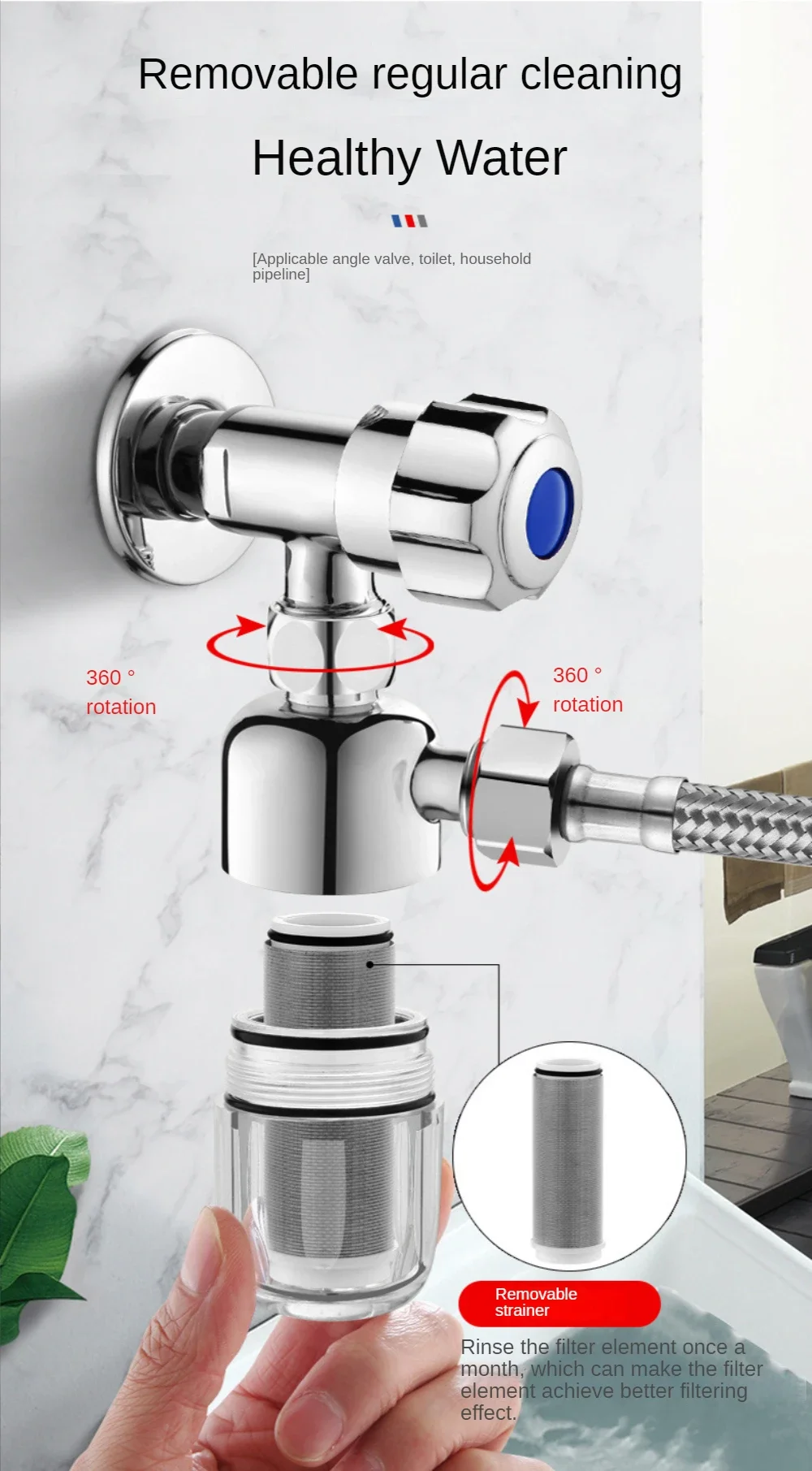 Removable regular cleaning

Healthy Water

[Applicable angle valve, toilet, household pipeline]

360 ° rotation

360 ° rotation

Removable strainer

Rinse the filter element once a month, which can make the filter element achieve better filtering effect.