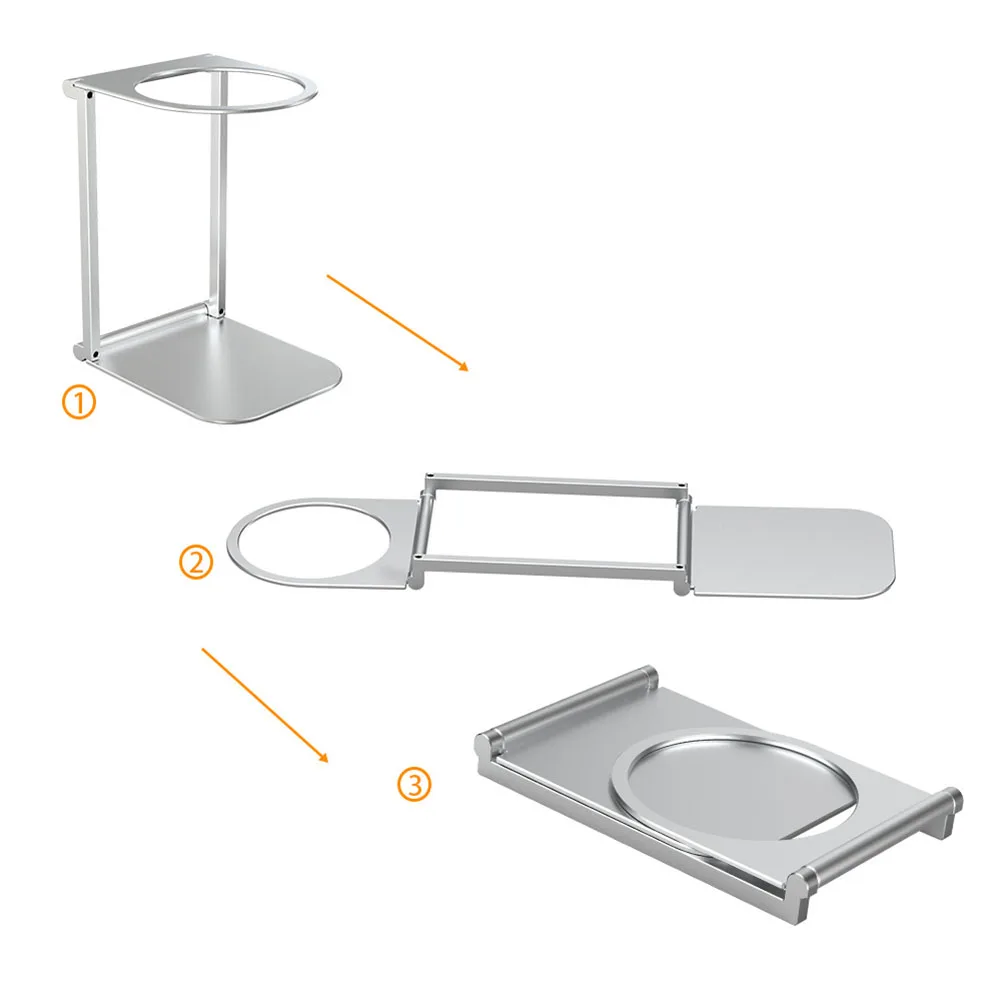 ①

②

③