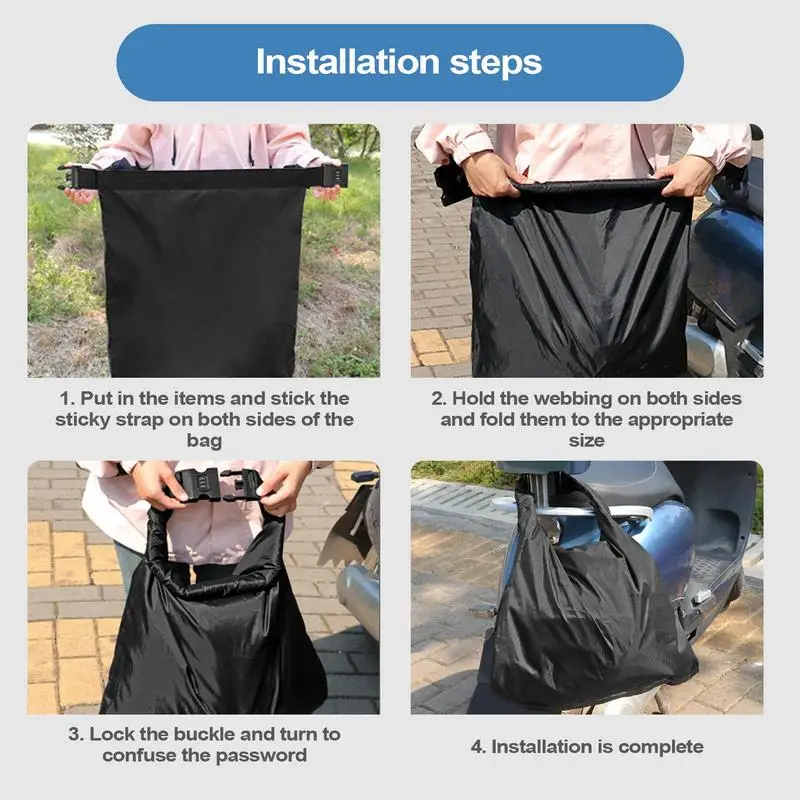 Installation steps

1. Put in the items and stick the sticky strap on both sides of the bag

2. Hold the webbing on both sides and fold them to the appropriate size

3. Lock the buckle and turn to confuse the password

4. Installation is complete