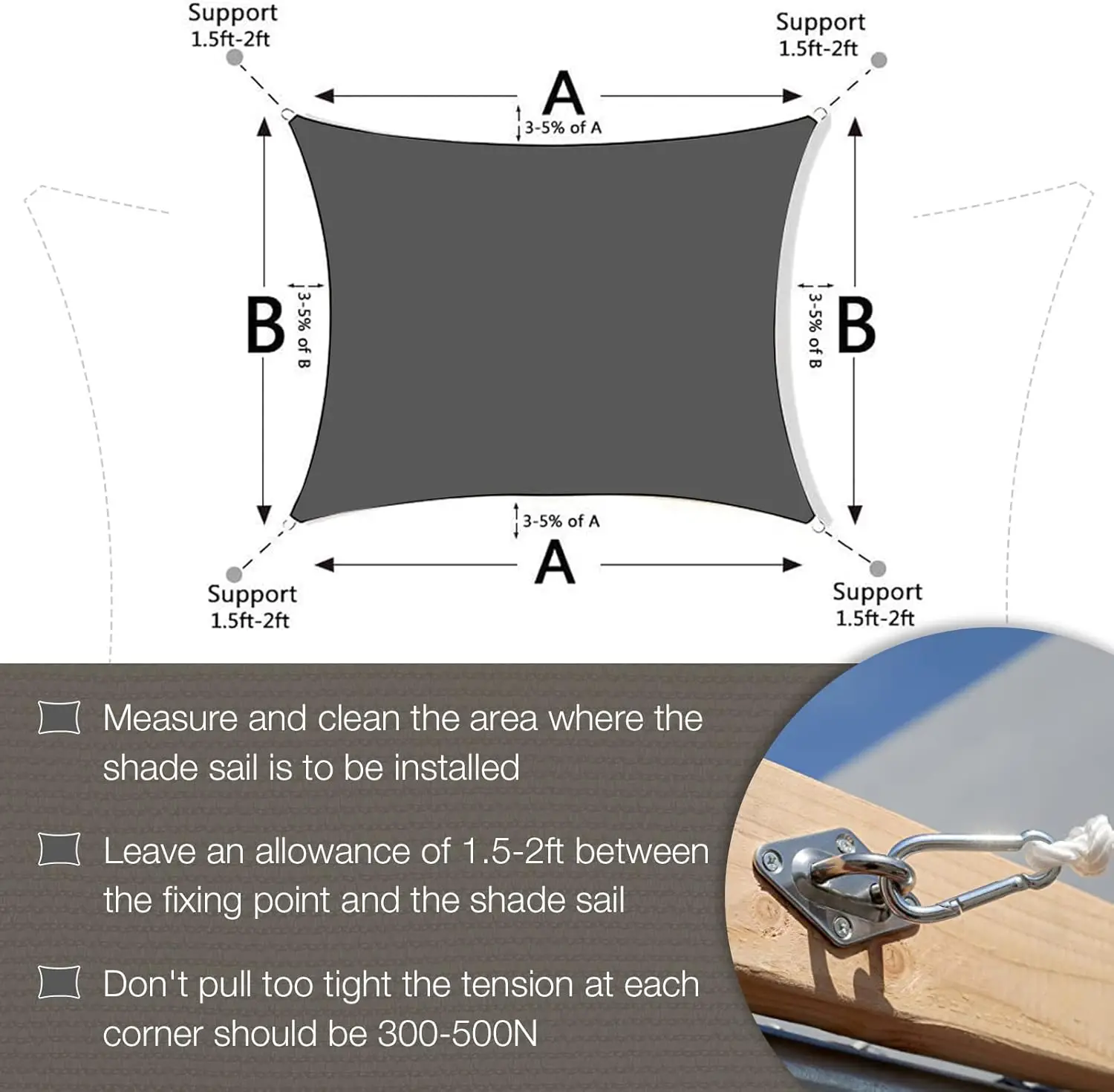 Support
1.5ft-2ft

Support
1.5ft-2ft

A

3-5% of A

B

3-5% of B

3-5% of B

B

3-5% of A

A

Support
1.5ft-2ft

Support
1.5ft-2ft

Measure and clean the area where the shade sail is to be installed

Leave an allowance of 1.5-2ft between the fixing point and the shade sail

Don't pull too tight the tension at each corner should be 300-500N