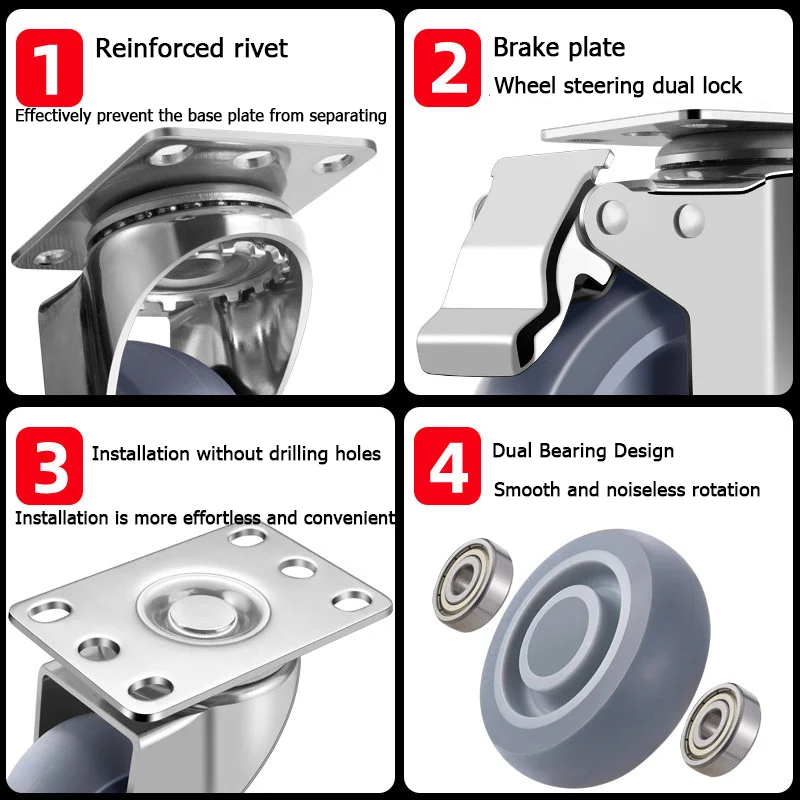 1 Reinforced rivet

Effectively prevent the base plate from separating

2 Brake plate

Wheel steering dual lock

3 Installation without drilling holes

Installation is more effortless and convenient

4 Dual Bearing Design

Smooth and noiseless rotation