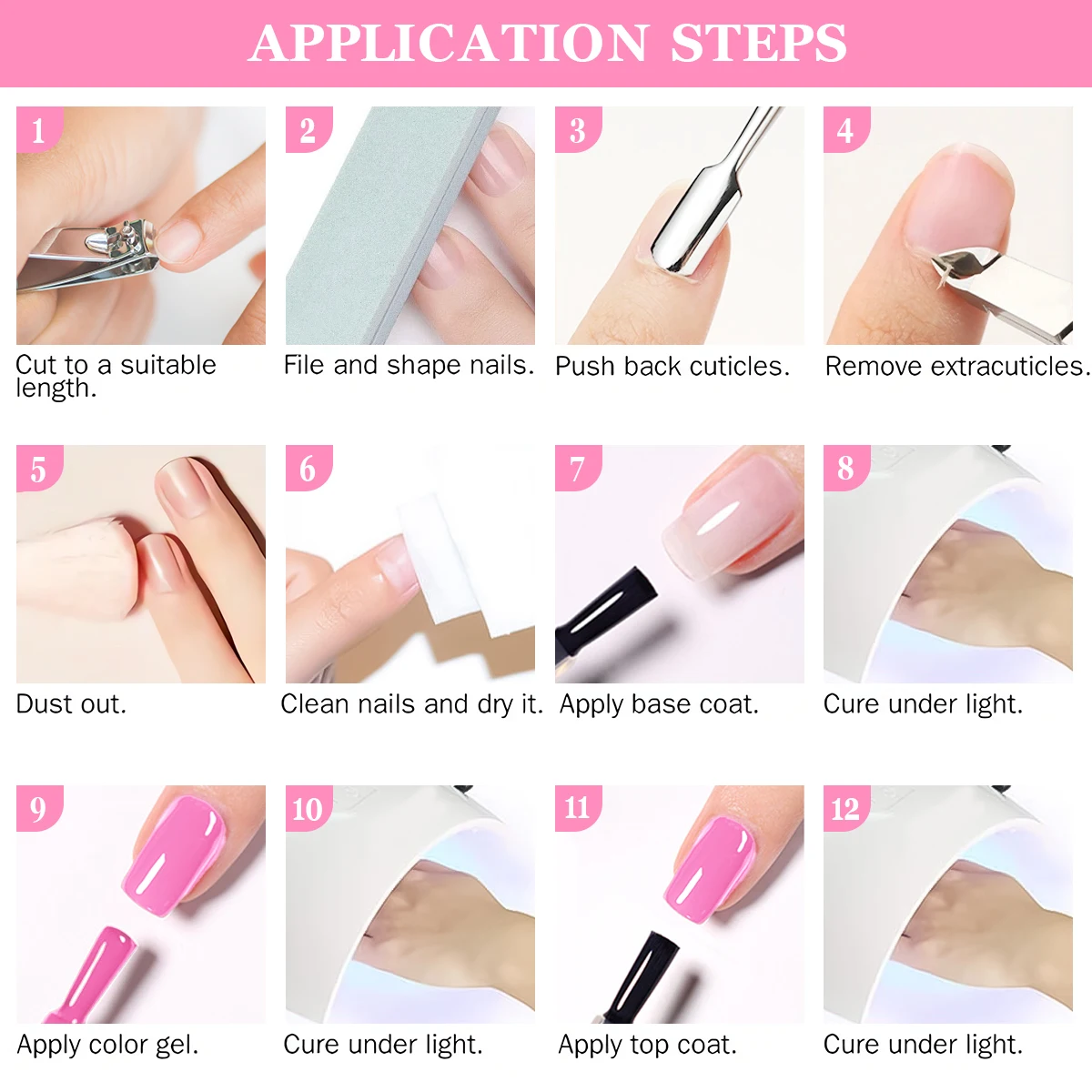 APPLICATION STEPS

1
Cut to a suitable length.

2
File and shape nails.

3
Push back cuticles.

4
Remove extracuticles.

5
Dust out.

6
Clean nails and dry it.

7
Apply base coat.

8
Cure under light.

9
Apply color gel.

10
Cure under light.

11
Apply top coat.

12
Cure under light.