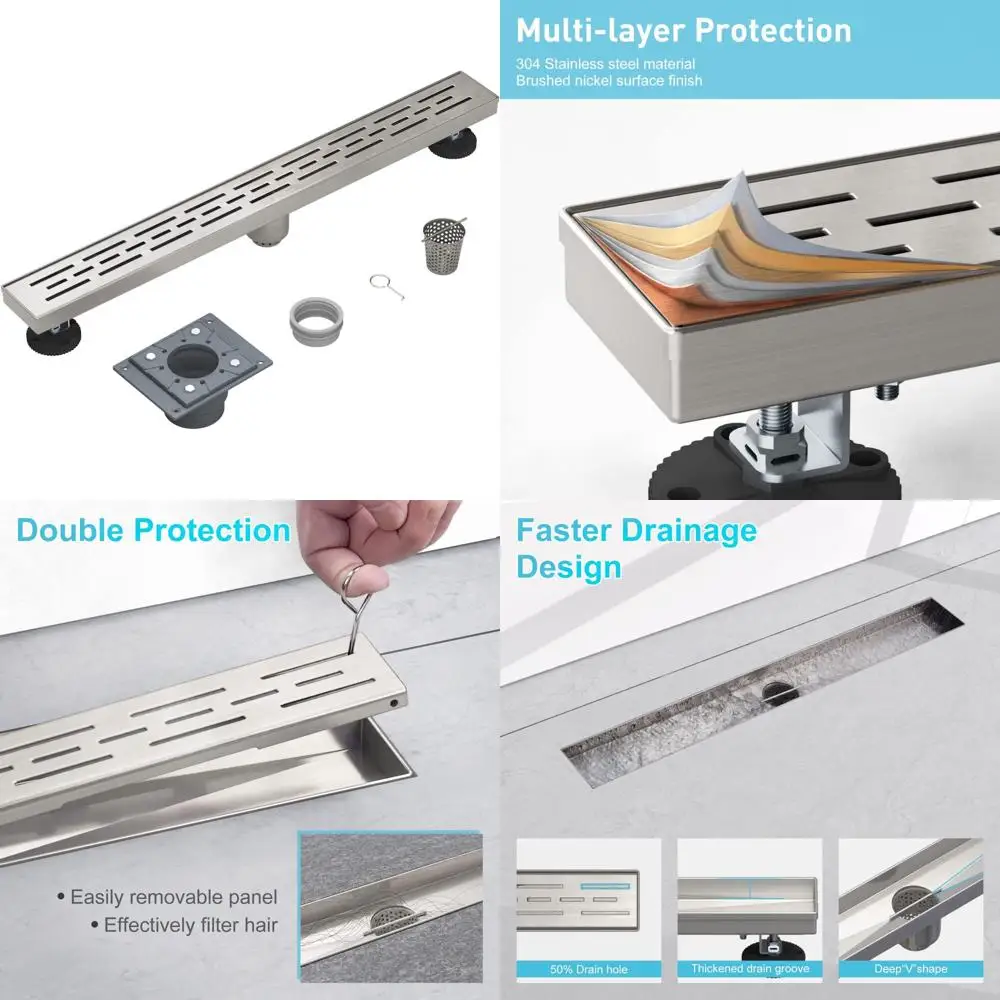 Multi-layer Protection
304 Stainless steel material
Brushed nickel surface finish

Double Protection
• Easily removable panel
• Effectively filter hair

Faster Drainage Design
50% Drain hole
Thickened drain groove
Deep"V"shape