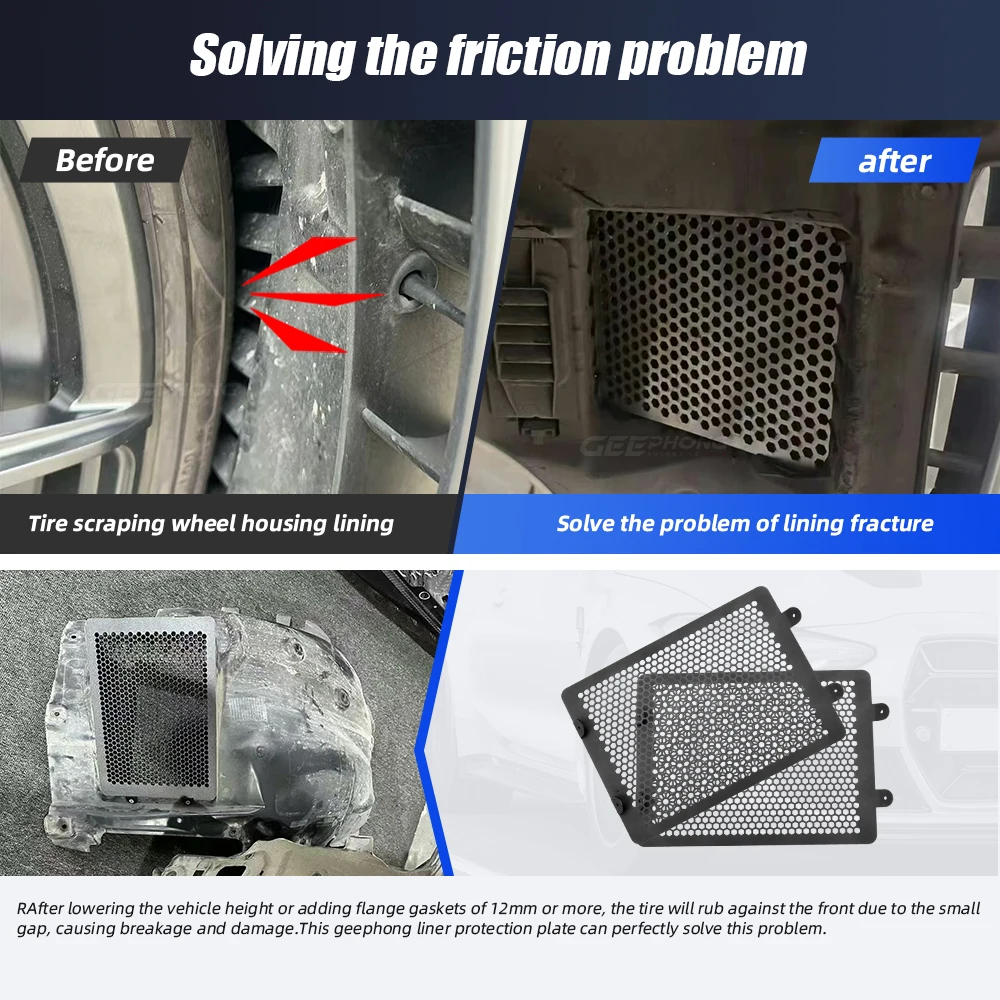 Solving the friction problem

Before

after

GEEPHONG

Tire scraping wheel housing lining

Solve the problem of lining fracture

RAfter lowering the vehicle height or adding flange gaskets of 12mm or more, the tire will rub against the front due to the small gap, causing breakage and damage.This geephong liner protection plate can perfectly solve this problem.