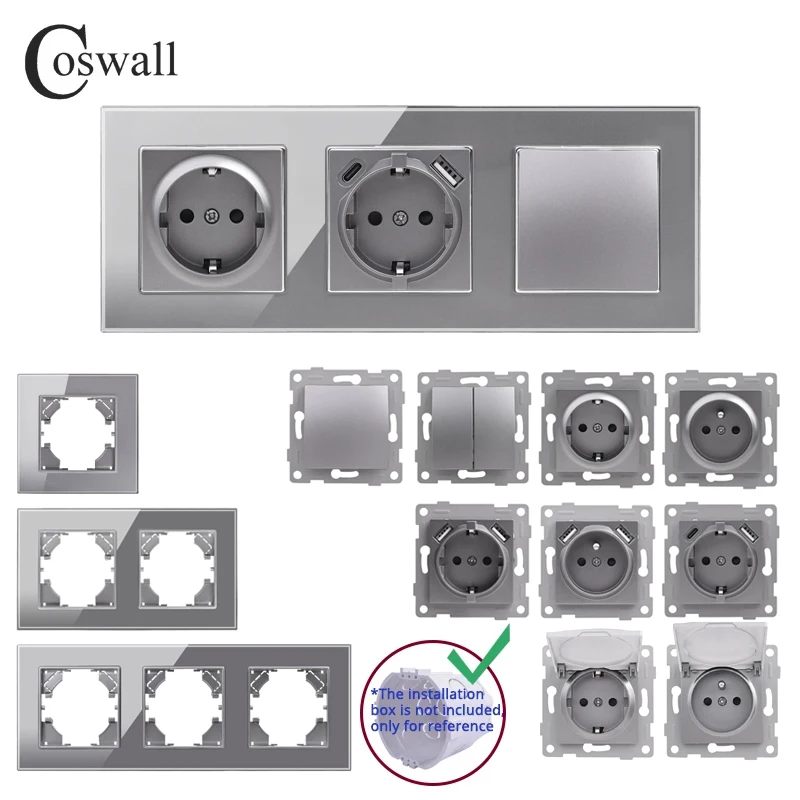 Coswall

*The installation box is not included, only for reference