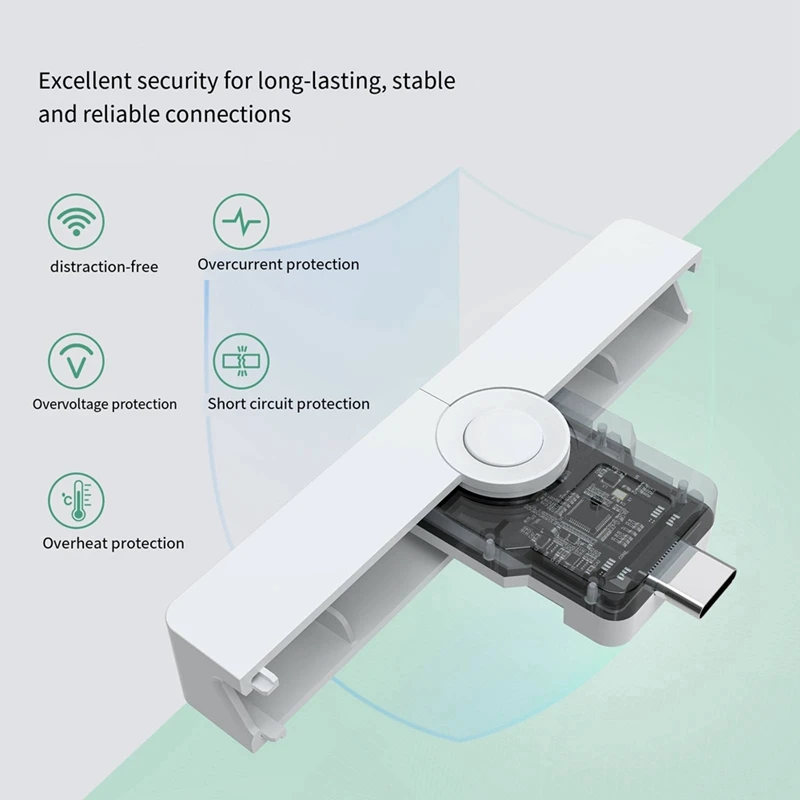 Excellent security for long-lasting, stable and reliable connections

distraction-free

Overcurrent protection

Overvoltage protection

Short circuit protection

°C

Overheat protection