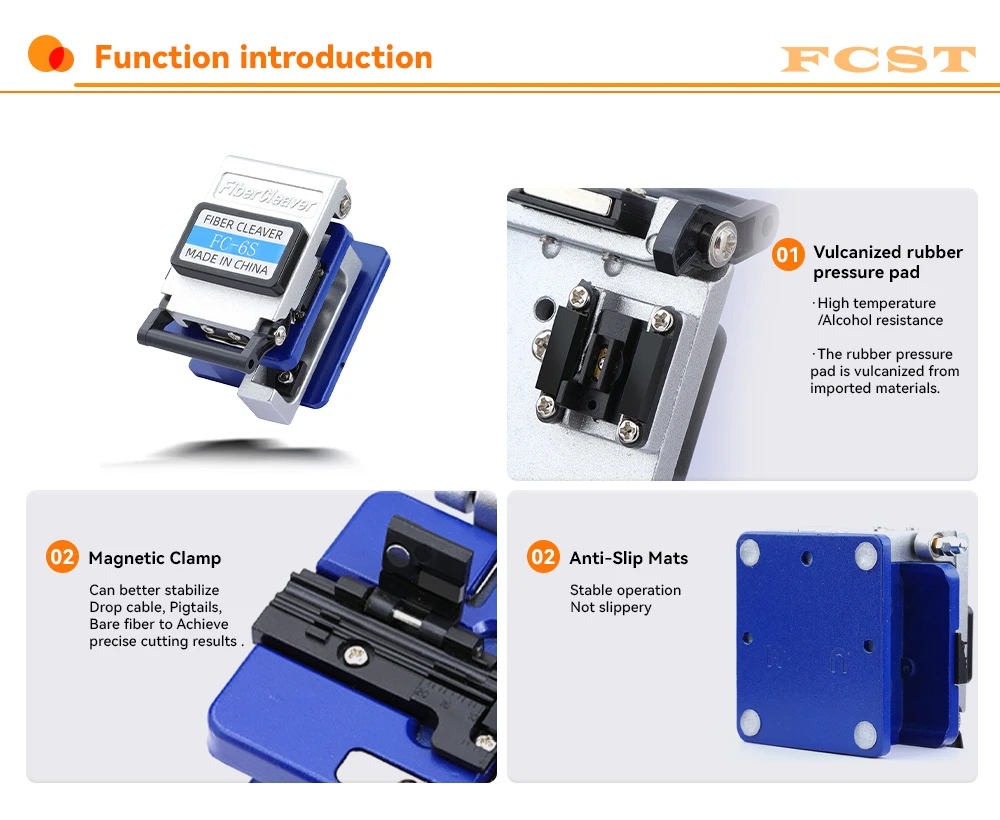 Function introduction

FCST

FiberCleaver
FIBER CLEAVER
FC-6S
MADE IN CHINA

01 Vulcanized rubber pressure pad

·High temperature /Alcohol resistance

·The rubber pressure pad is vulcanized from imported materials.

02 Magnetic Clamp

Can better stabilize Drop cable, Pigtails, Bare fiber to Achieve precise cutting results .

02 Anti-Slip Mats

Stable operation Not slippery