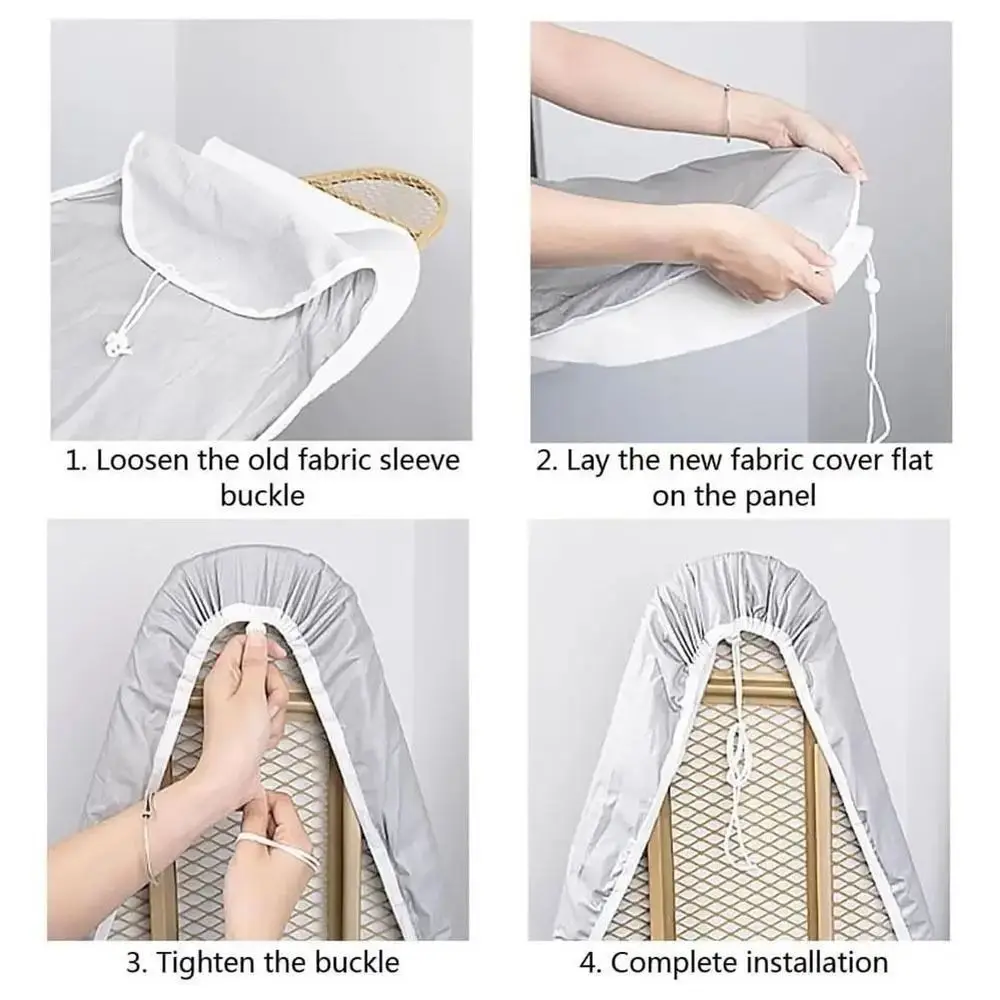 1. Loosen the old fabric sleeve buckle

2. Lay the new fabric cover flat on the panel

3. Tighten the buckle

4. Complete installation