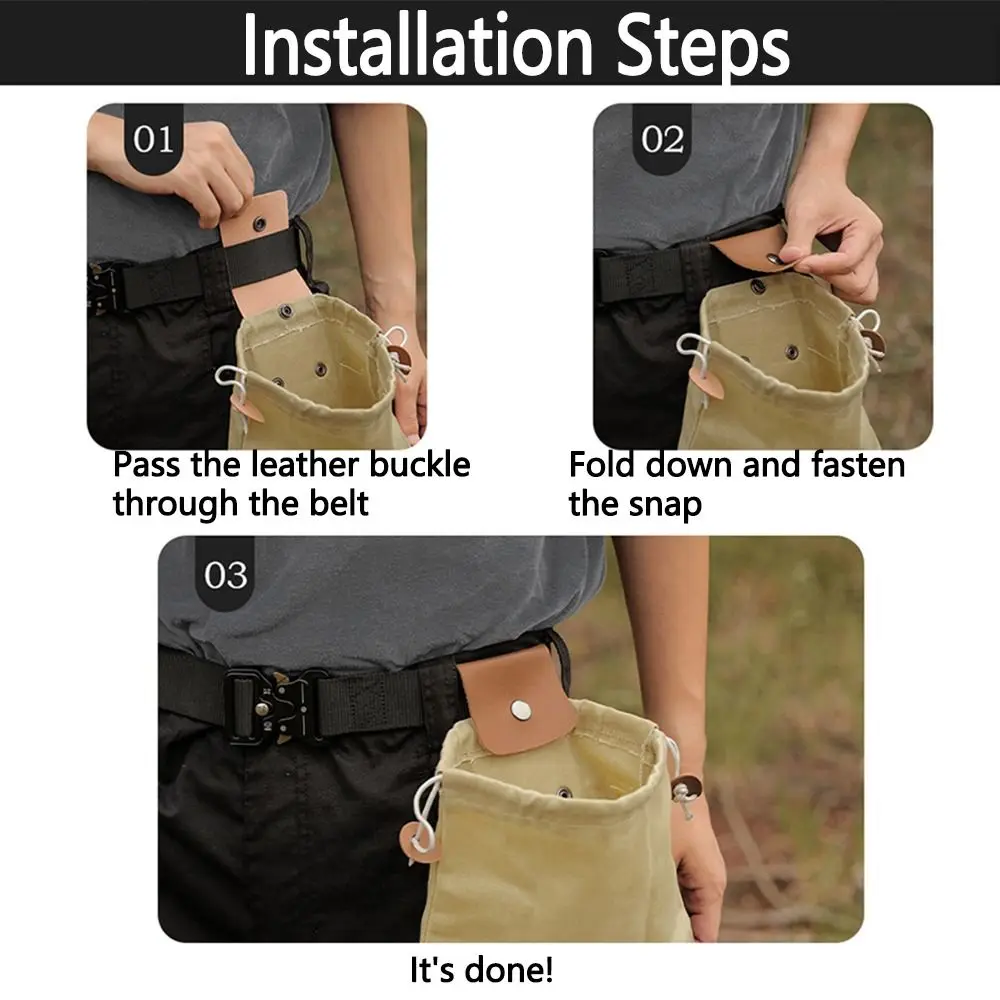 Installation Steps

01

Pass the leather buckle through the belt

02

Fold down and fasten the snap

03

It's done!