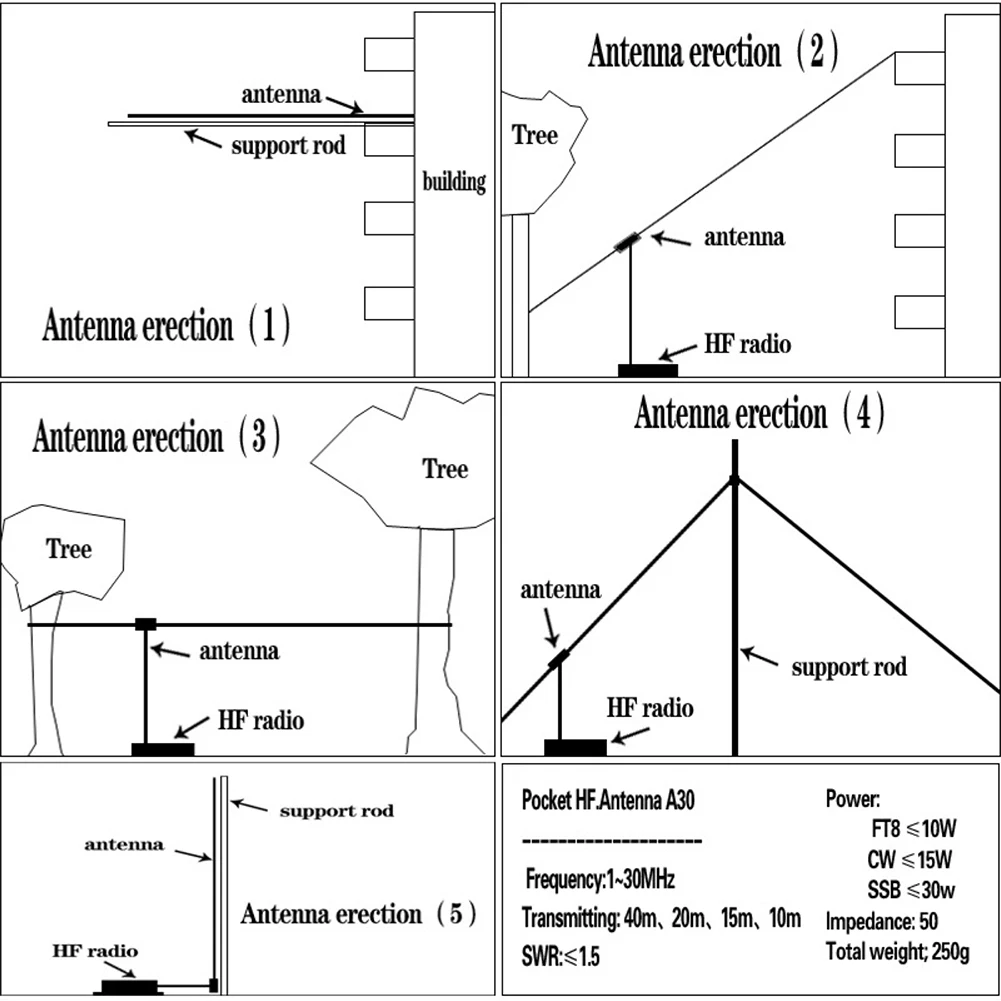 antenna
support rod
building
Antenna erection（1）

Antenna erection（2）
Tree
antenna
HF radio

Antenna erection（3）
Tree
Tree
antenna
HF radio

Antenna erection（4）
antenna
support rod
HF radio

support rod
antenna
Antenna erection（5）
HF radio

Pocket HF.Antenna A30
--------------------
Frequency:1~30MHz
Transmitting: 40m、20m、15m、10m
SWR:≤1.5

Power:
FT8 ≤10W
CW ≤15W
SSB ≤30w
Impedance: 50
Total weight; 250g