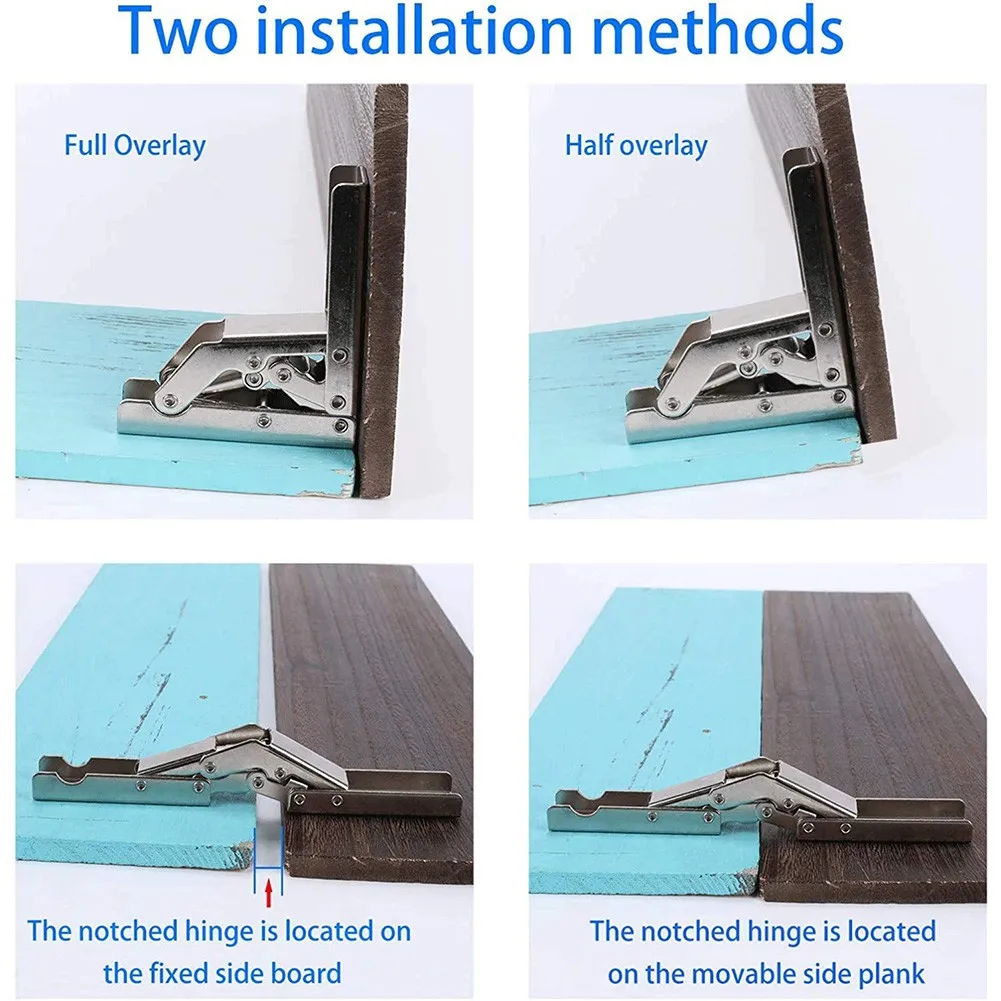 Two installation methods

Full Overlay

Half overlay

The notched hinge is located on the fixed side board

The notched hinge is located on the movable side plank