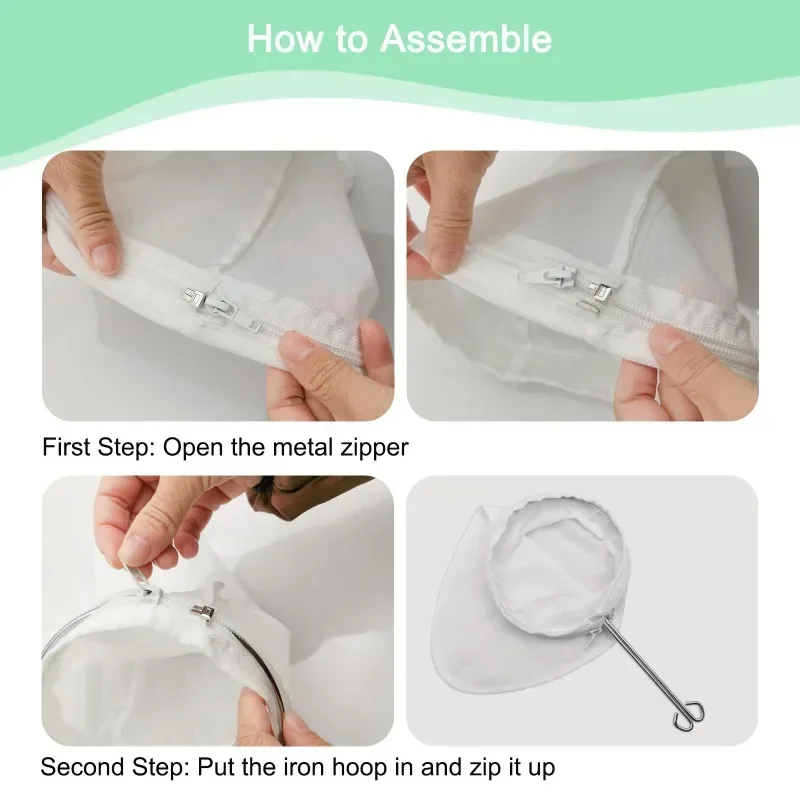 How to Assemble

First Step: Open the metal zipper

Second Step: Put the iron hoop in and zip it up