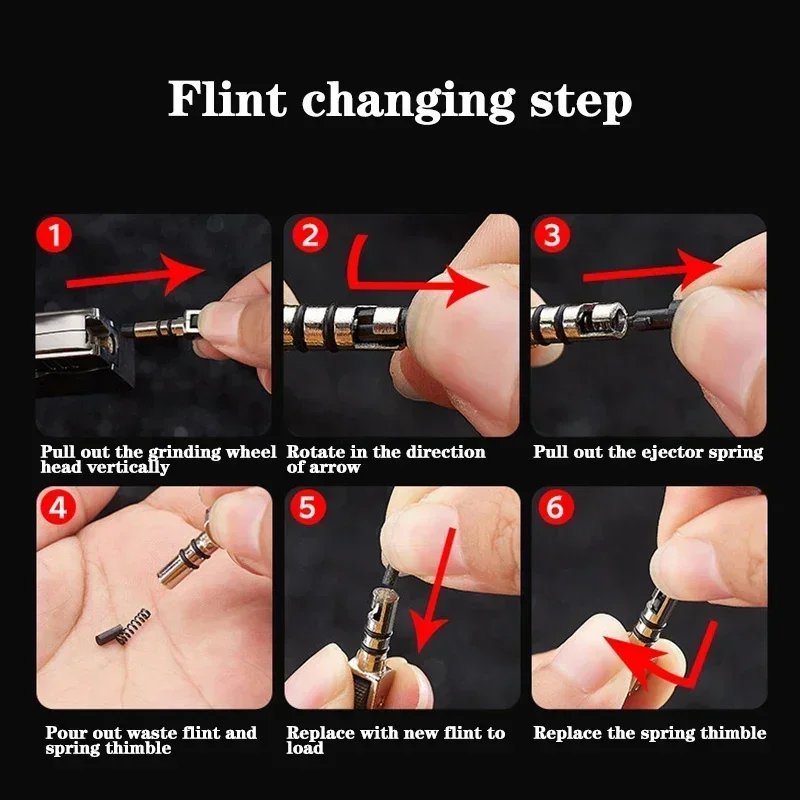 Flint changing step

1

Pull out the grinding wheel head vertically

2

Rotate in the direction of arrow

3

Pull out the ejector spring

4

Pour out waste flint and spring thimble

5

Replace with new flint to load

6

Replace the spring thimble