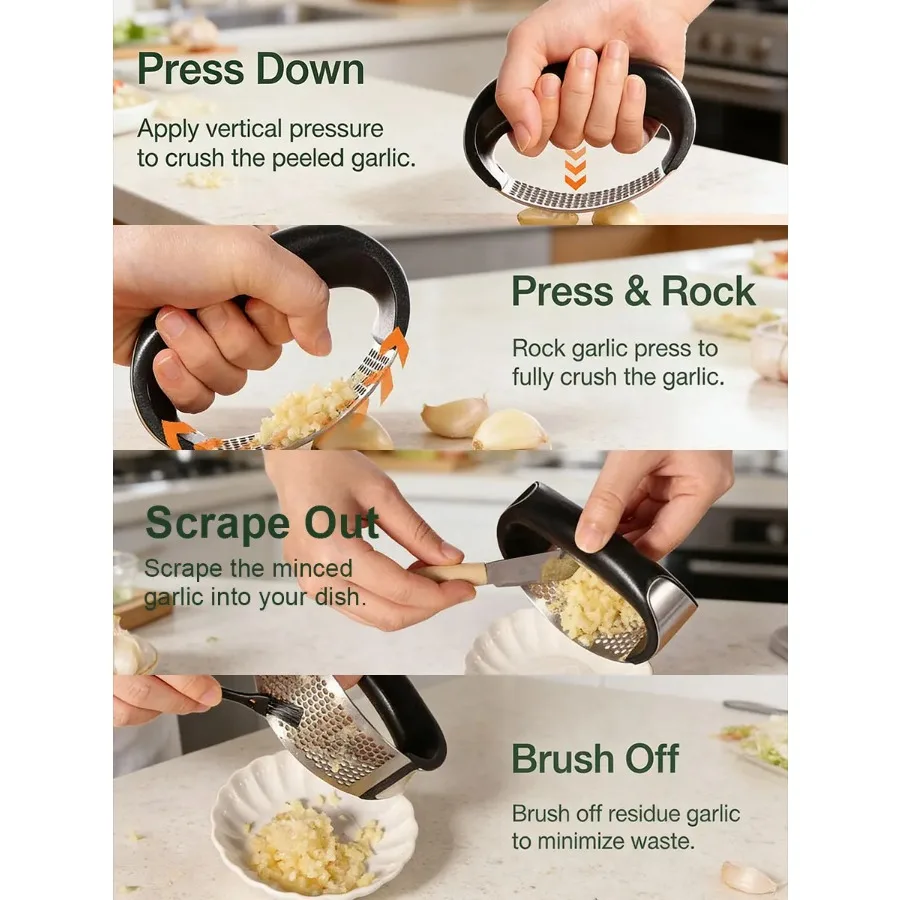 Press Down

Apply vertical pressure to crush the peeled garlic.

Press & Rock

Rock garlic press to fully crush the garlic.

Scrape Out

Scrape the minced garlic into your dish.

Brush Off

Brush off residue garlic to minimize waste.