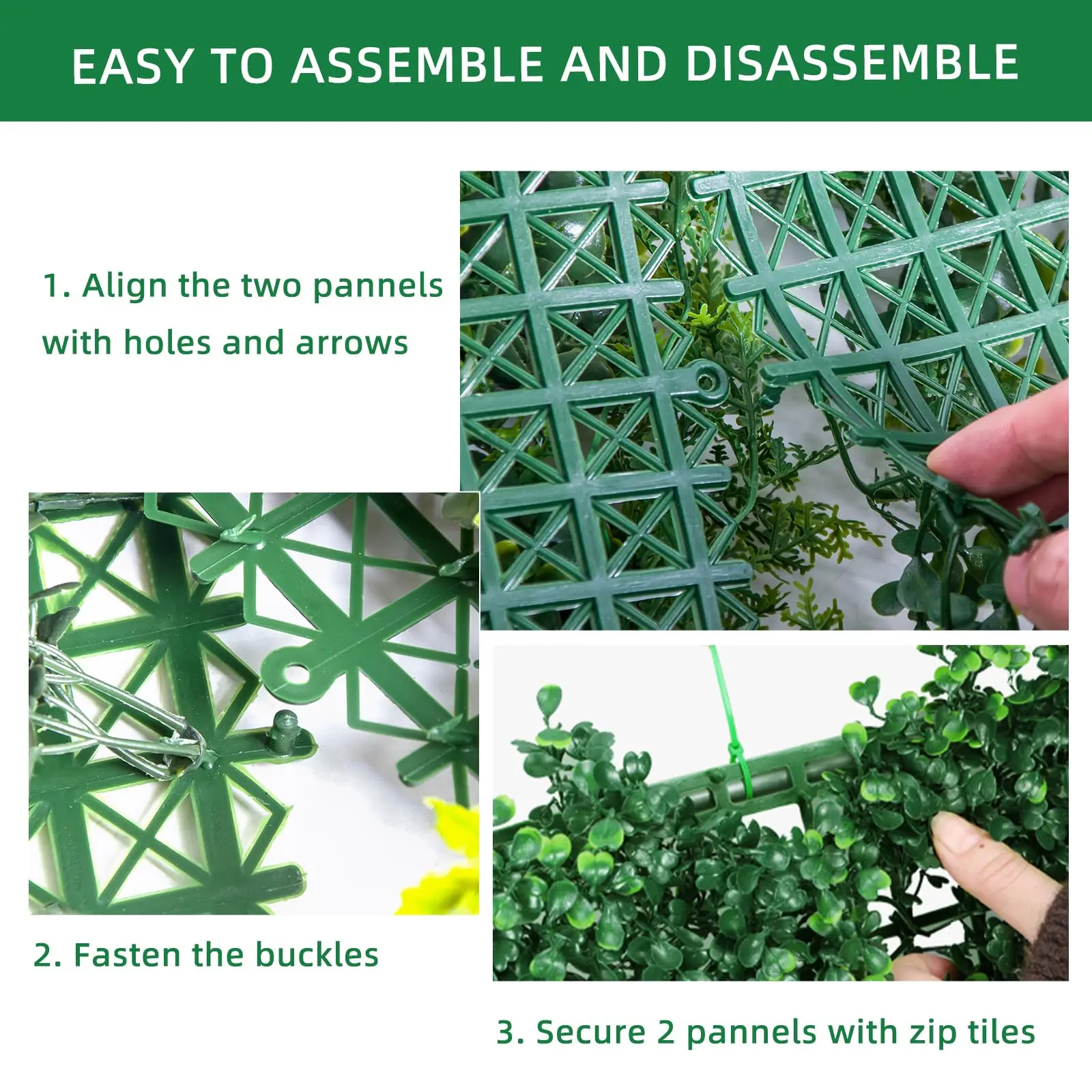 EASY TO ASSEMBLE AND DISASSEMBLE

1. Align the two pannels with holes and arrows

2. Fasten the buckles

3. Secure 2 pannels with zip tiles