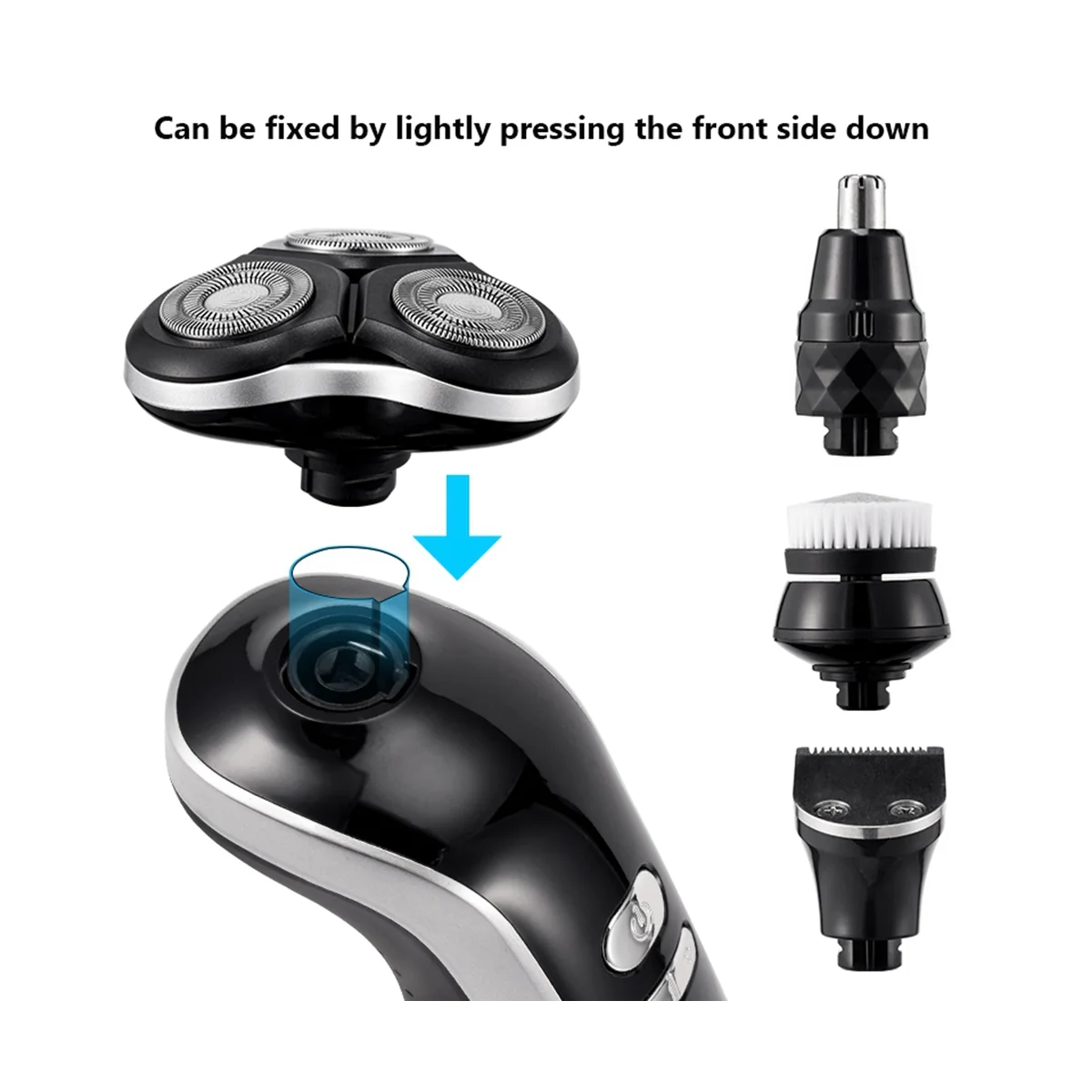 Can be fixed by lightly pressing the front side down