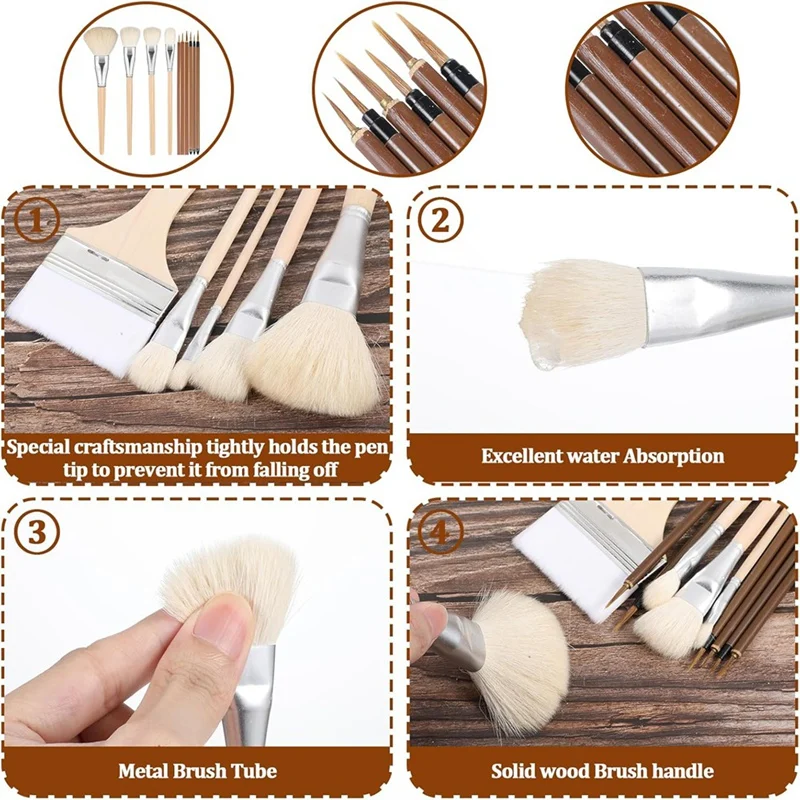 ①

Special craftsmanship tightly holds the pen tip to prevent it from falling off

②

Excellent water Absorption

③

Metal Brush Tube

④

Solid wood Brush handle