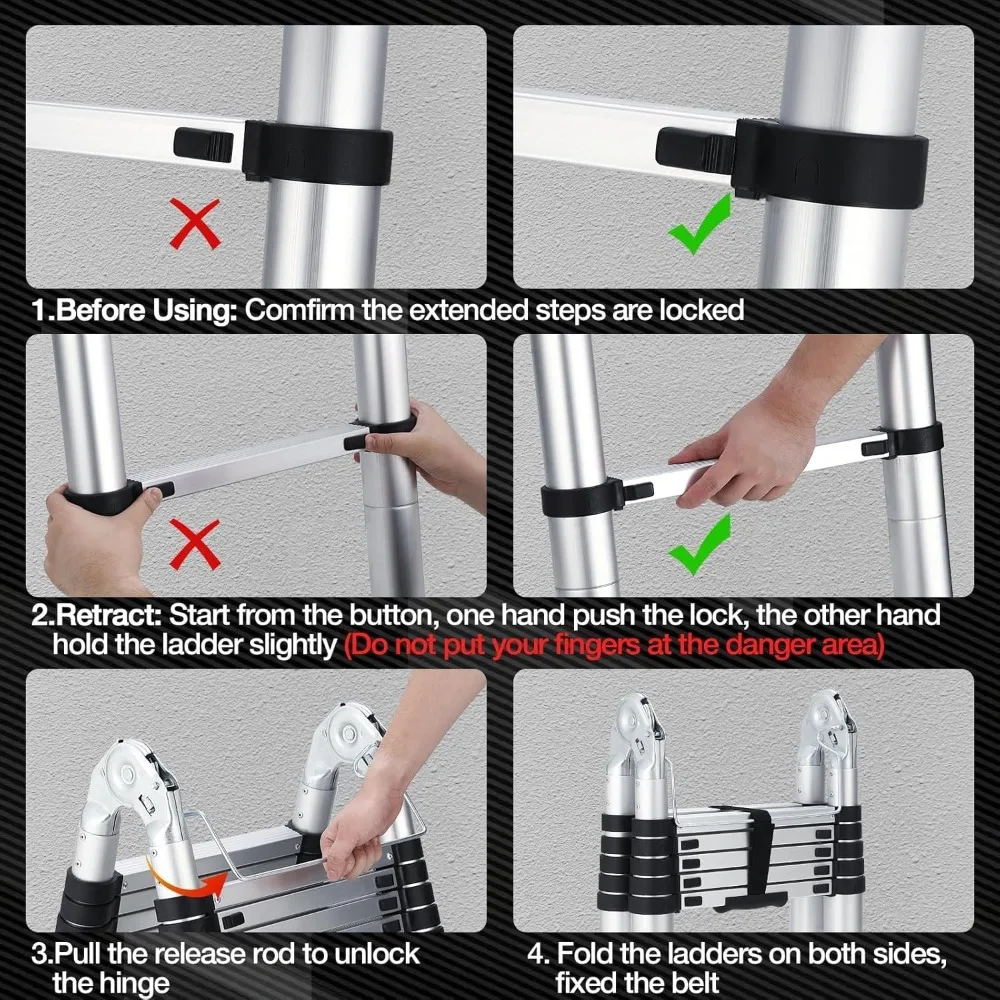 1.Before Using: Comfirm the extended steps are locked

2.Retract: Start from the button, one hand push the lock, the other hand hold the ladder slightly (Do not put your fingers at the danger area)

3.Pull the release rod to unlock the hinge

4. Fold the ladders on both sides, fixed the belt