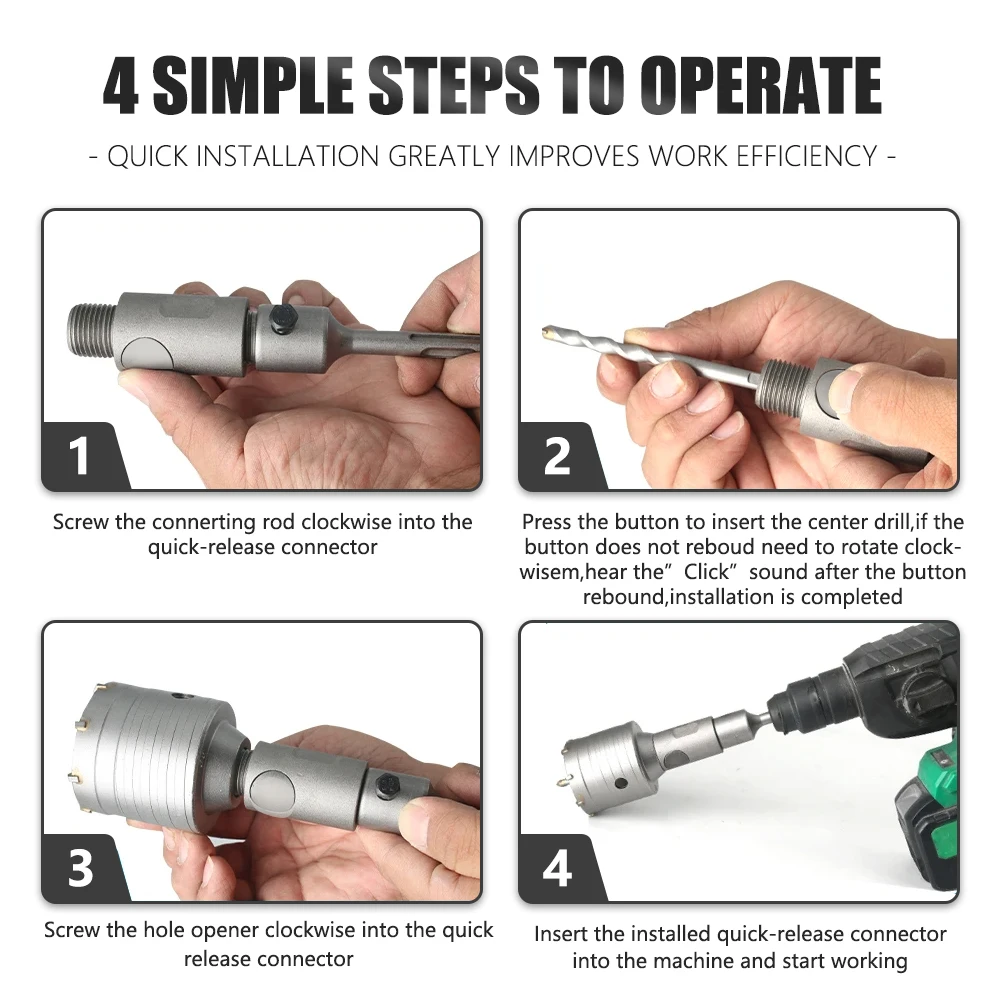 4 SIMPLE STEPS TO OPERATE

- QUICK INSTALLATION GREATLY IMPROVES WORK EFFICIENCY -

1

Screw the connerting rod clockwise into the quick-release connector

2

Press the button to insert the center drill,if the button does not reboud need to rotate clockwisem,hear the” Click” sound after the button rebound,installation is completed

3

Screw the hole opener clockwise into the quick release connector

4

Insert the installed quick-release connector into the machine and start working