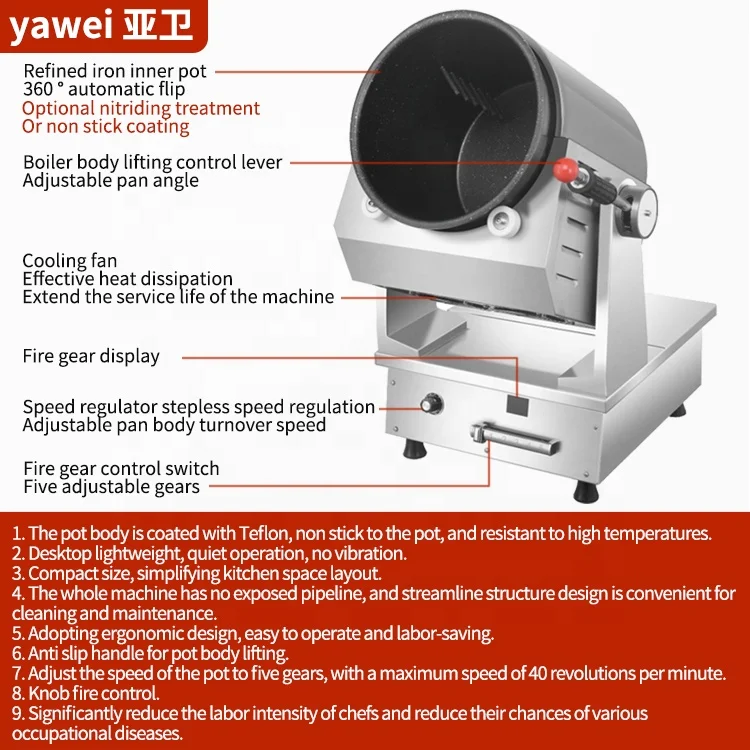 yawei 亚卫

Refined iron inner pot
360 ° automatic flip
Optional nitriding treatment
Or non stick coating

Boiler body lifting control lever
Adjustable pan angle

Cooling fan
Effective heat dissipation
Extend the service life of the machine

Fire gear display

Speed regulator stepless speed regulation
Adjustable pan body turnover speed

Fire gear control switch
Five adjustable gears

1. The pot body is coated with Teflon, non stick to the pot, and resistant to high temperatures.
2. Desktop lightweight, quiet operation, no vibration.
3. Compact size, simplifying kitchen space layout.
4. The whole machine has no exposed pipeline, and streamline structure design is convenient for cleaning and maintenance.
5. Adopting ergonomic design, easy to operate and labor-saving.
6. Anti slip handle for pot body lifting.
7. Adjust the speed of the pot to five gears, with a maximum speed of 40 revolutions per minute.
8. Knob fire control.
9. Significantly reduce the labor intensity of chefs and reduce their chances of various occupational diseases.