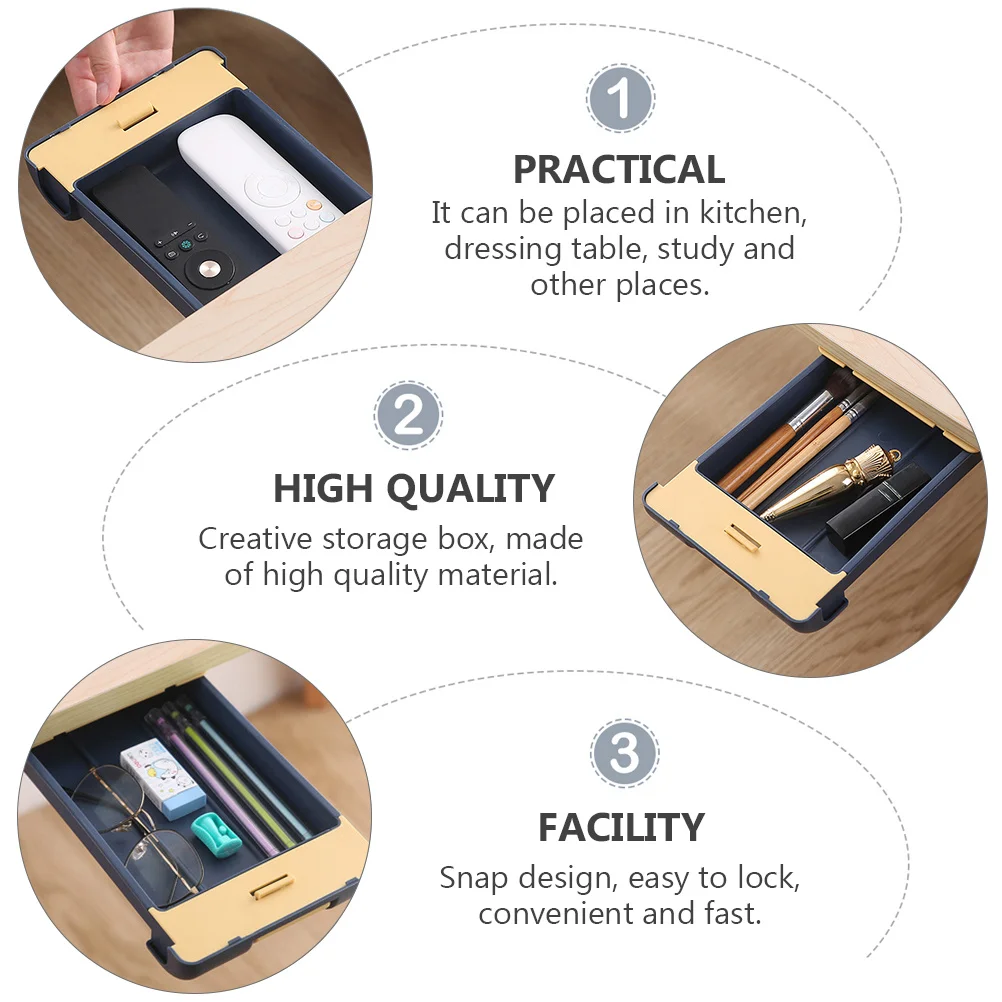 1

PRACTICAL

It can be placed in kitchen, dressing table, study and other places.

2

HIGH QUALITY

Creative storage box, made of high quality material.

3

FACILITY

Snap design, easy to lock, convenient and fast.