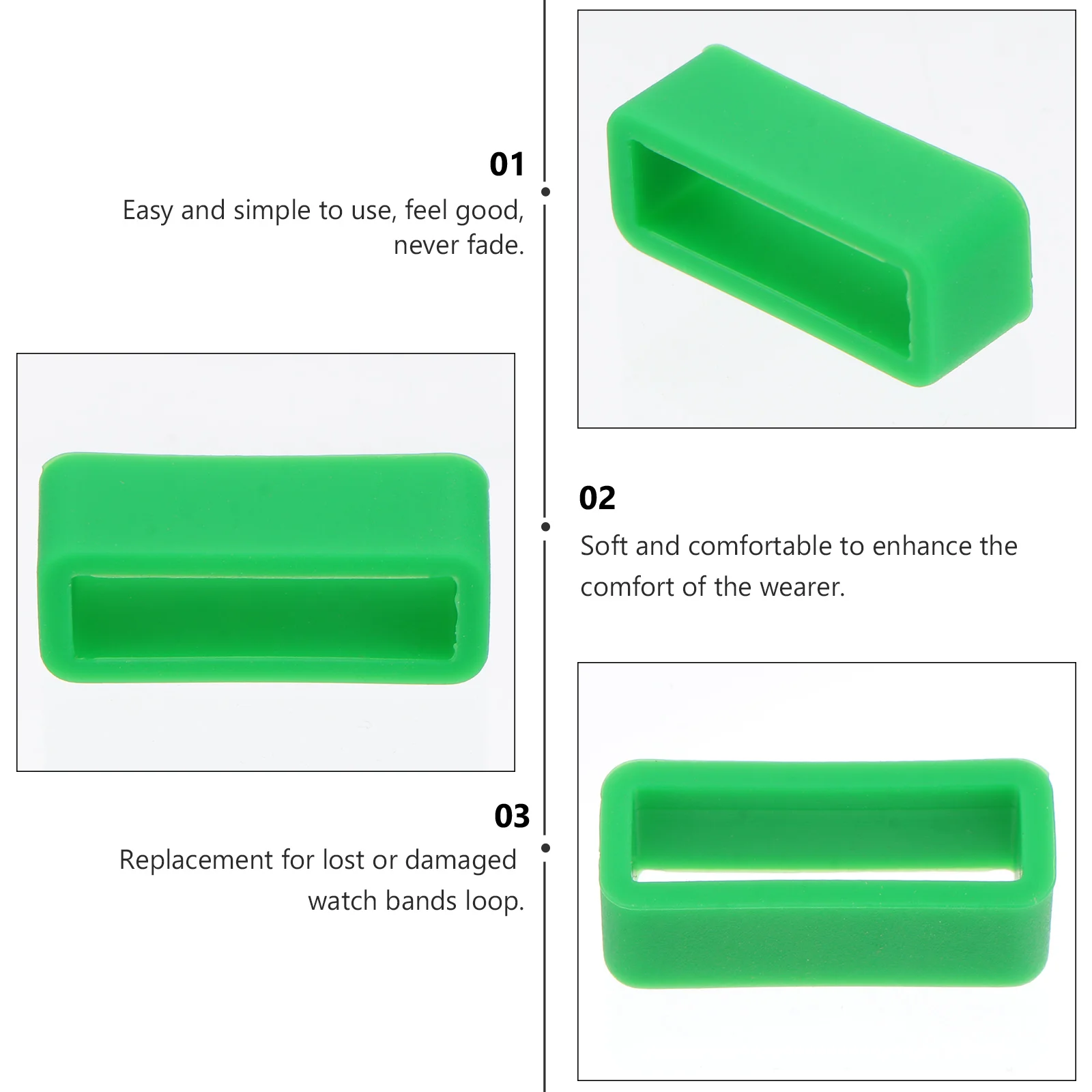 01
Easy and simple to use, feel good, never fade.

02
Soft and comfortable to enhance the comfort of the wearer.

03
Replacement for lost or damaged watch bands loop.