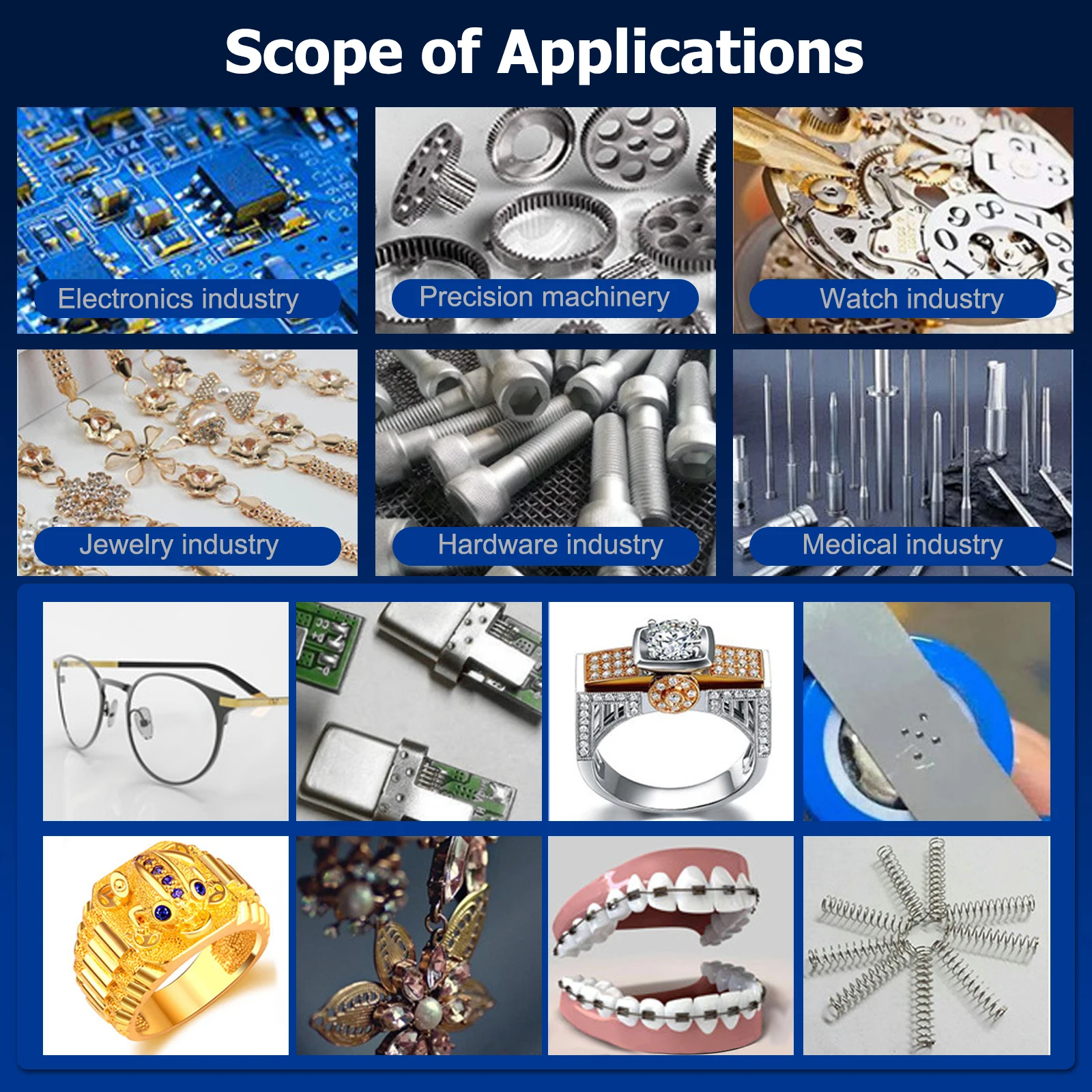 Scope of Applications

Electronics industry

Precision machinery

Watch industry

Jewelry industry

Hardware industry

Medical industry