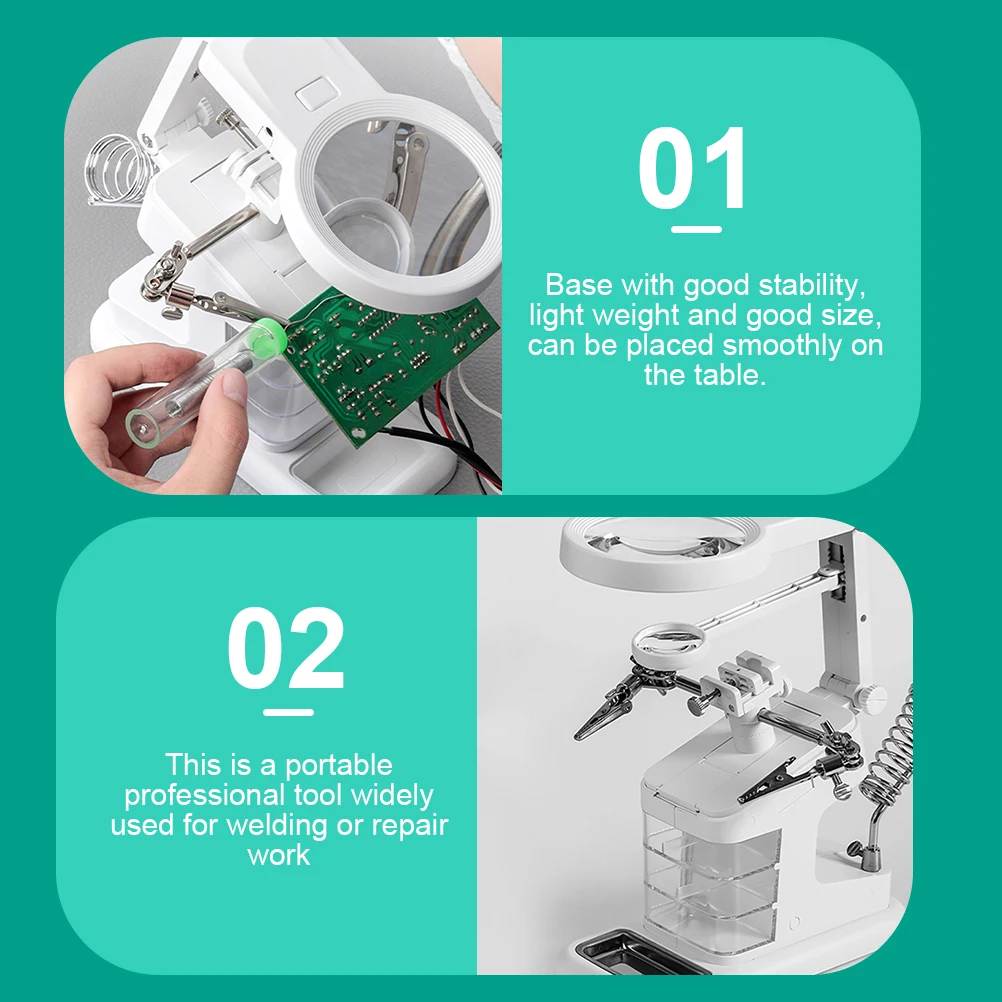 01

Base with good stability, light weight and good size, can be placed smoothly on the table.

02

This is a portable professional tool widely used for welding or repair work