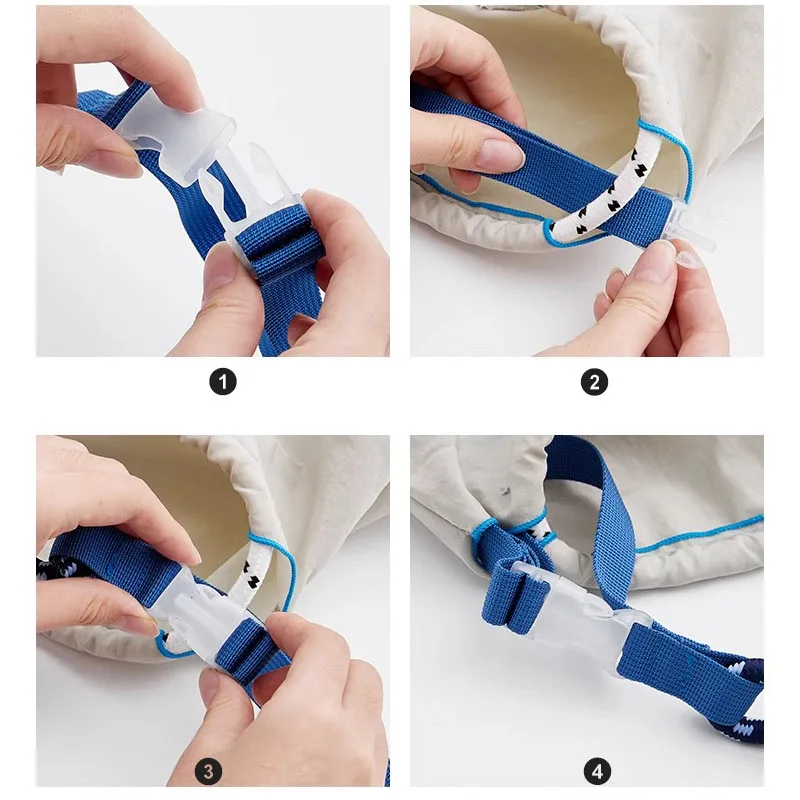 1

2

3

4