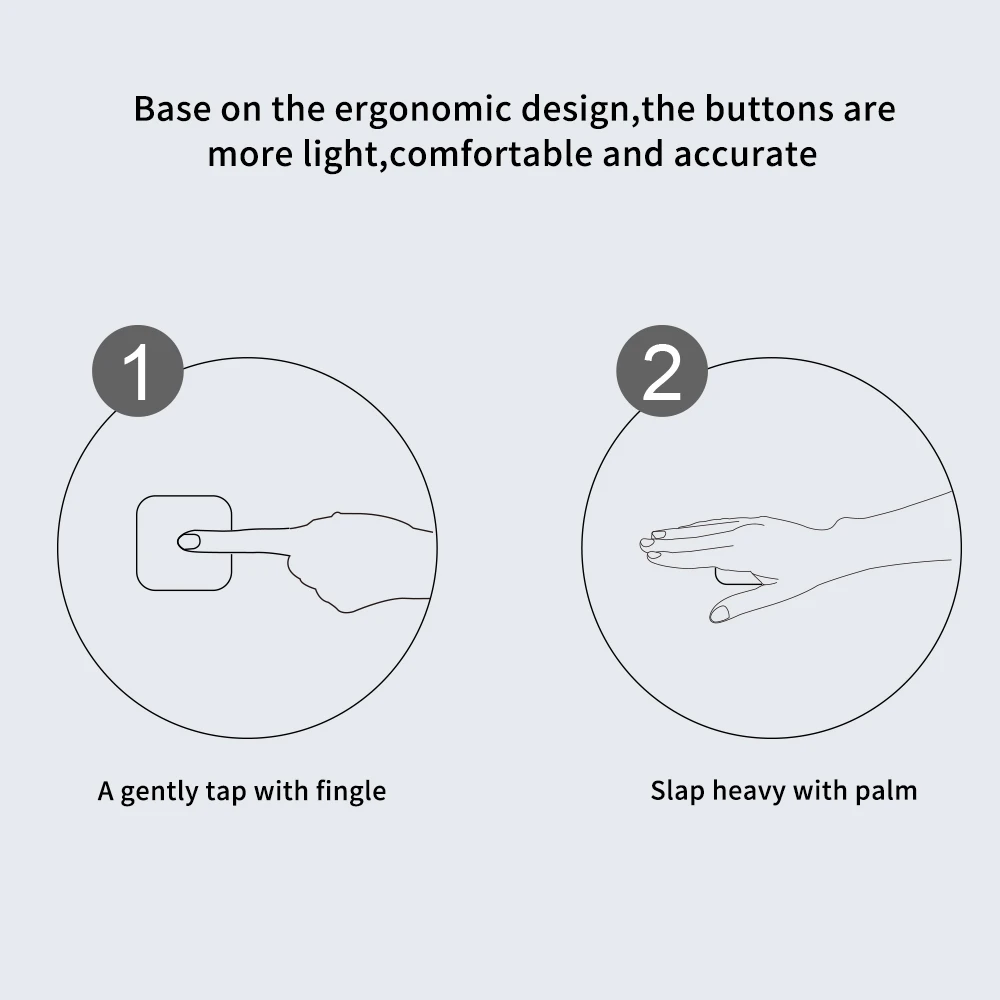 Base on the ergonomic design,the buttons are more light,comfortable and accurate

1

A gently tap with fingle

2

Slap heavy with palm