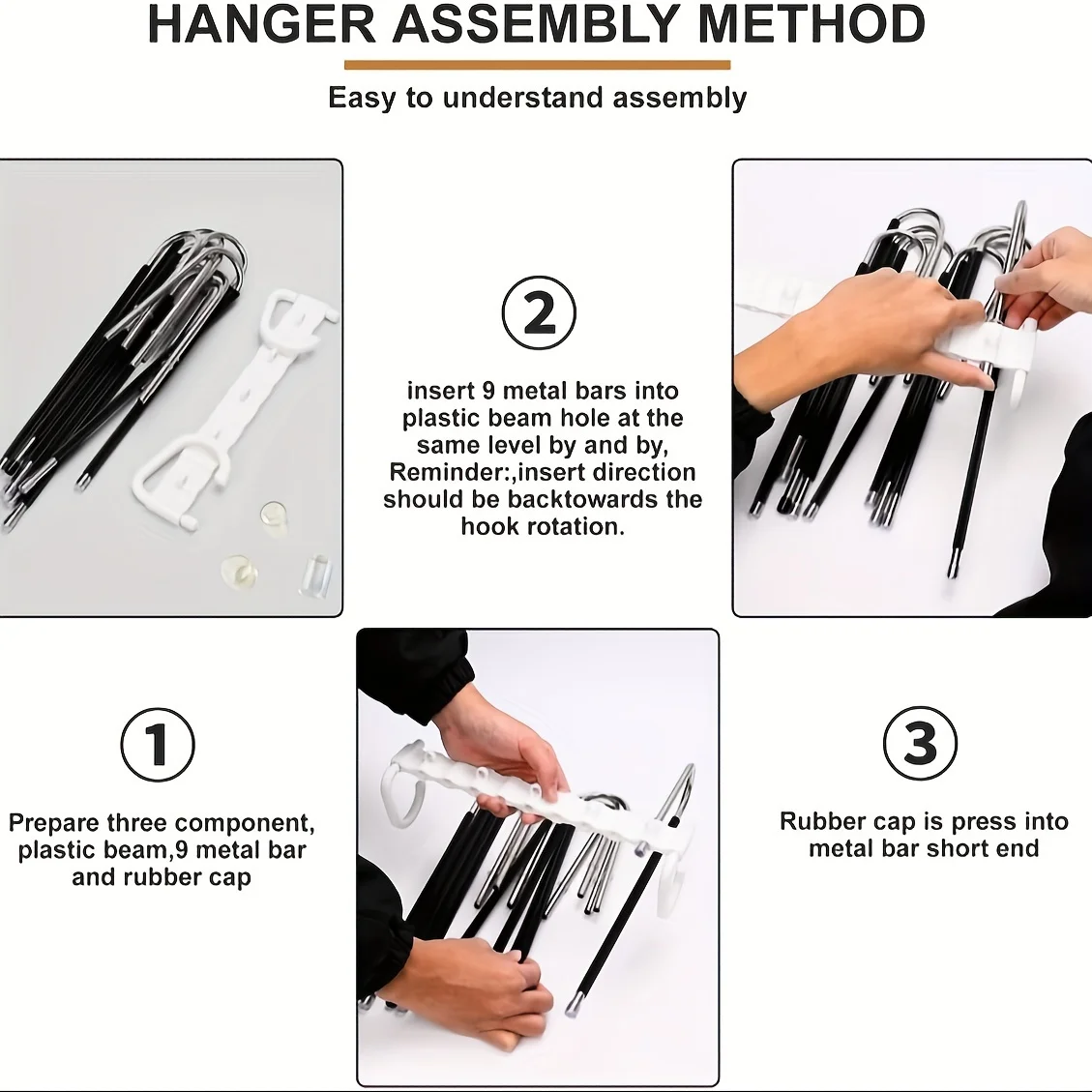 HANGER ASSEMBLY METHOD

Easy to understand assembly

2

insert 9 metal bars into plastic beam hole at the same level by and by, Reminder:,insert direction should be backtowards the hook rotation.

1

Prepare three component, plastic beam,9 metal bar and rubber cap

3

Rubber cap is press into metal bar short end