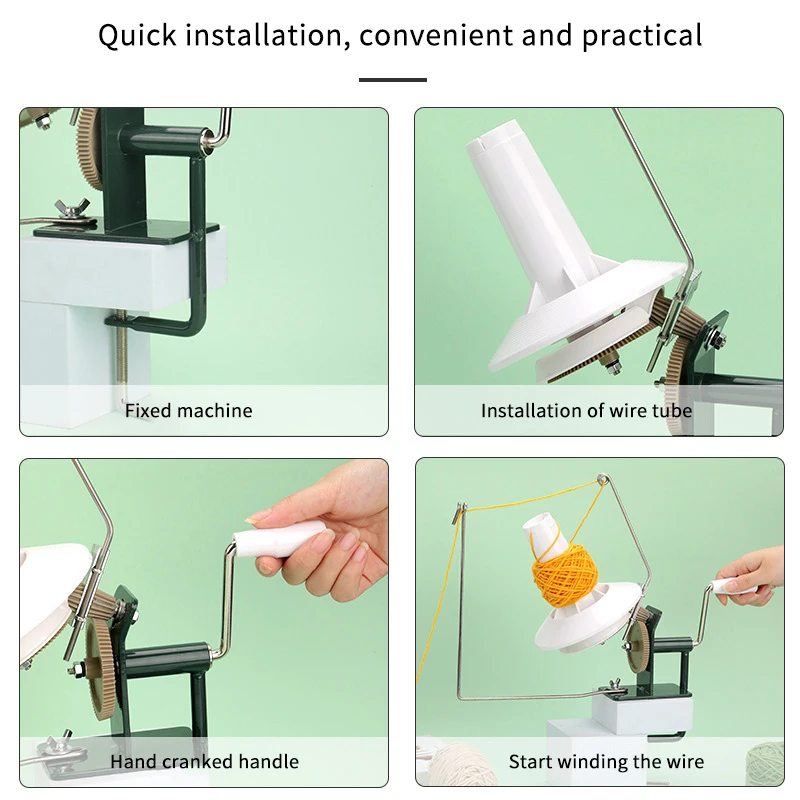 Quick installation, convenient and practical

Fixed machine

Installation of wire tube

Hand cranked handle

Start winding the wire