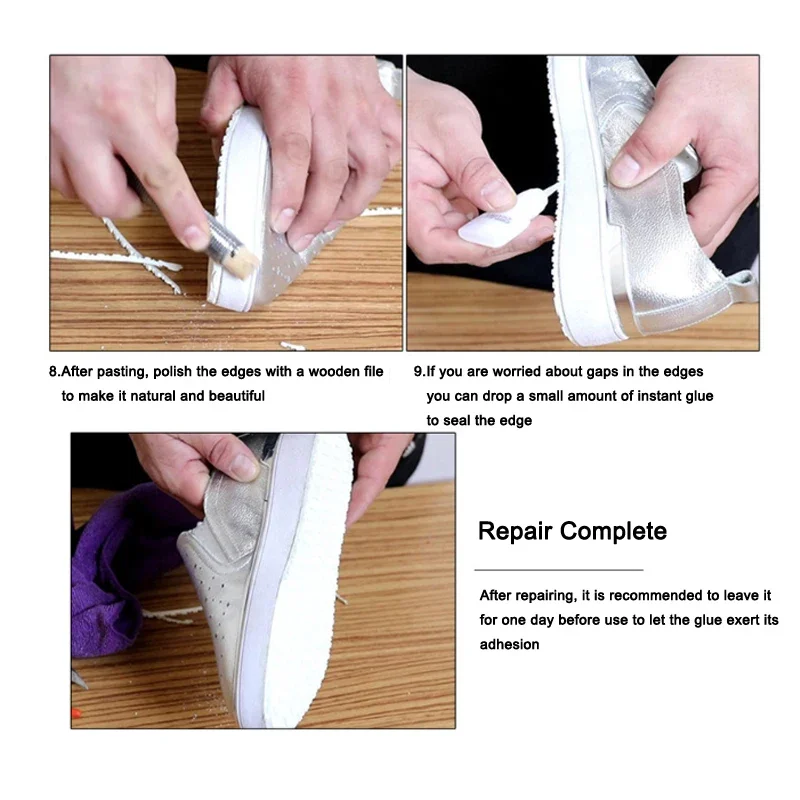 8.After pasting, polish the edges with a wooden file to make it natural and beautiful

9.If you are worried about gaps in the edges you can drop a small amount of instant glue to seal the edge

Repair Complete

After repairing, it is recommended to leave it for one day before use to let the glue exert its adhesion