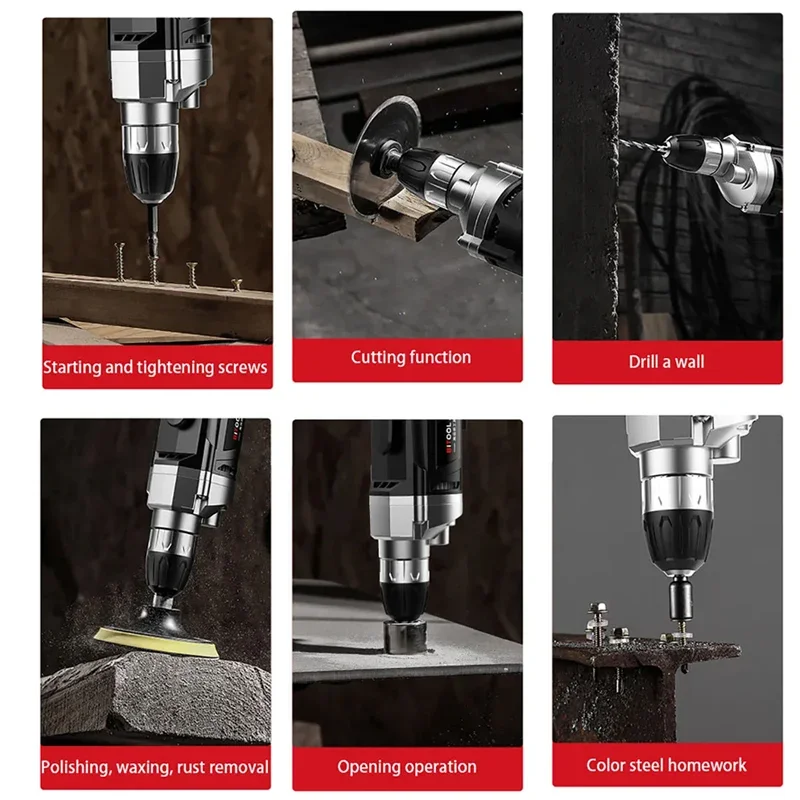 Starting and tightening screws

Cutting function

Drill a wall

Polishing, waxing, rust removal

Opening operation

Color steel homework