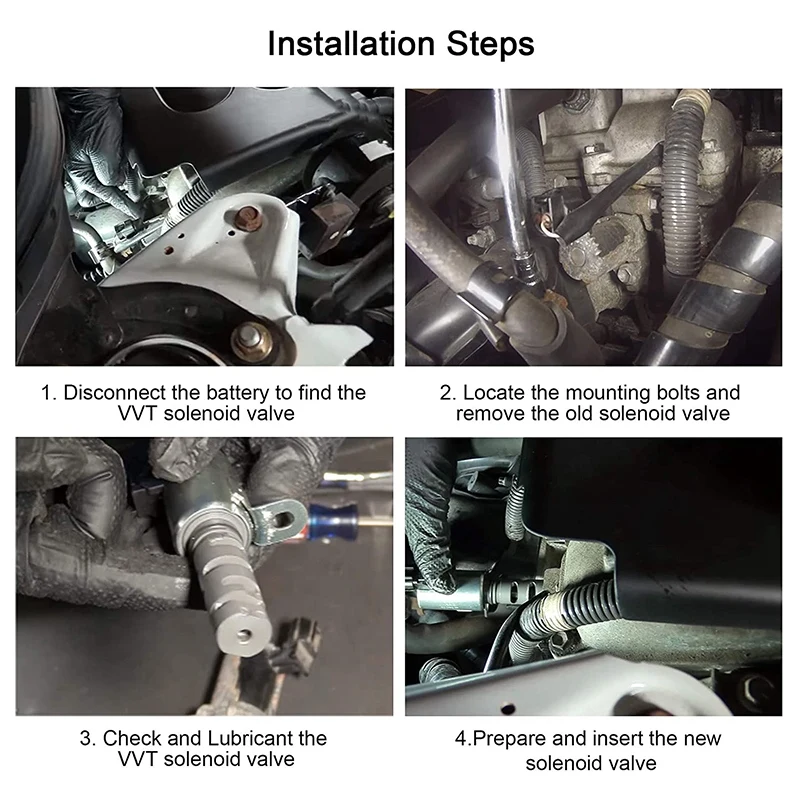 Installation Steps

1. Disconnect the battery to find the VVT solenoid valve

2. Locate the mounting bolts and remove the old solenoid valve

3. Check and Lubricant the VVT solenoid valve

4.Prepare and insert the new solenoid valve