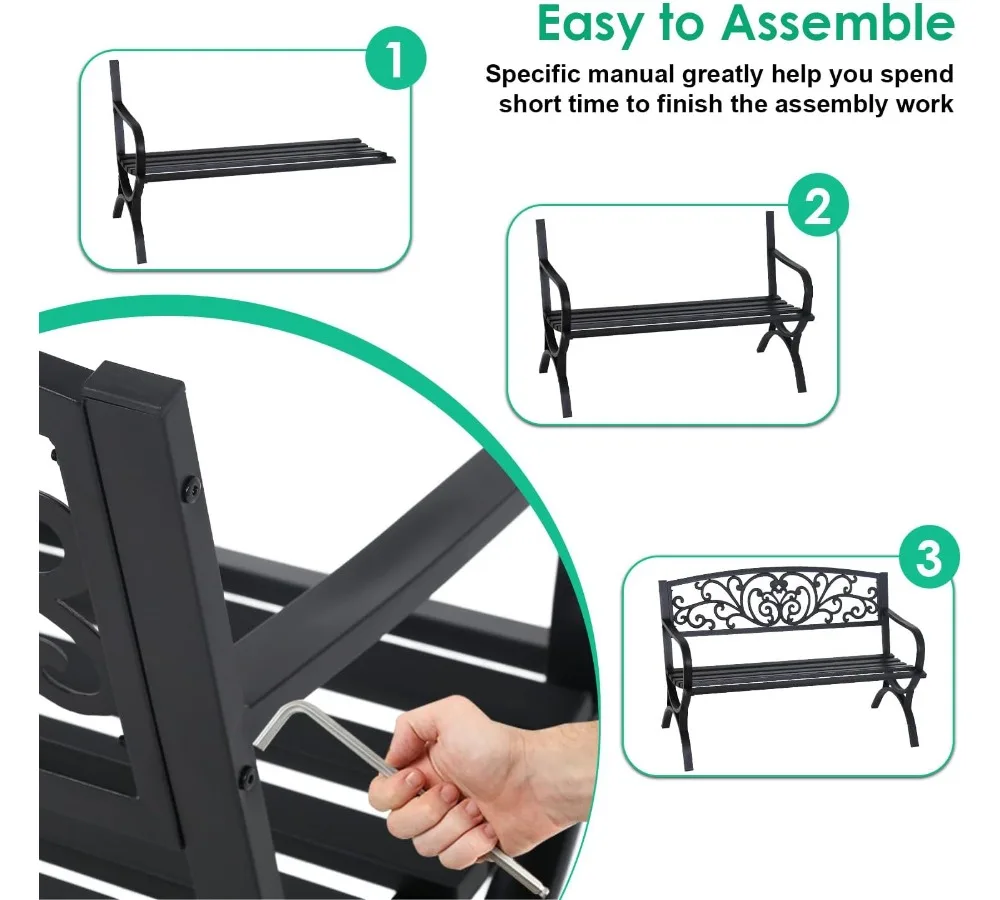 Easy to Assemble

Specific manual greatly help you spend short time to finish the assembly work

1

2

3