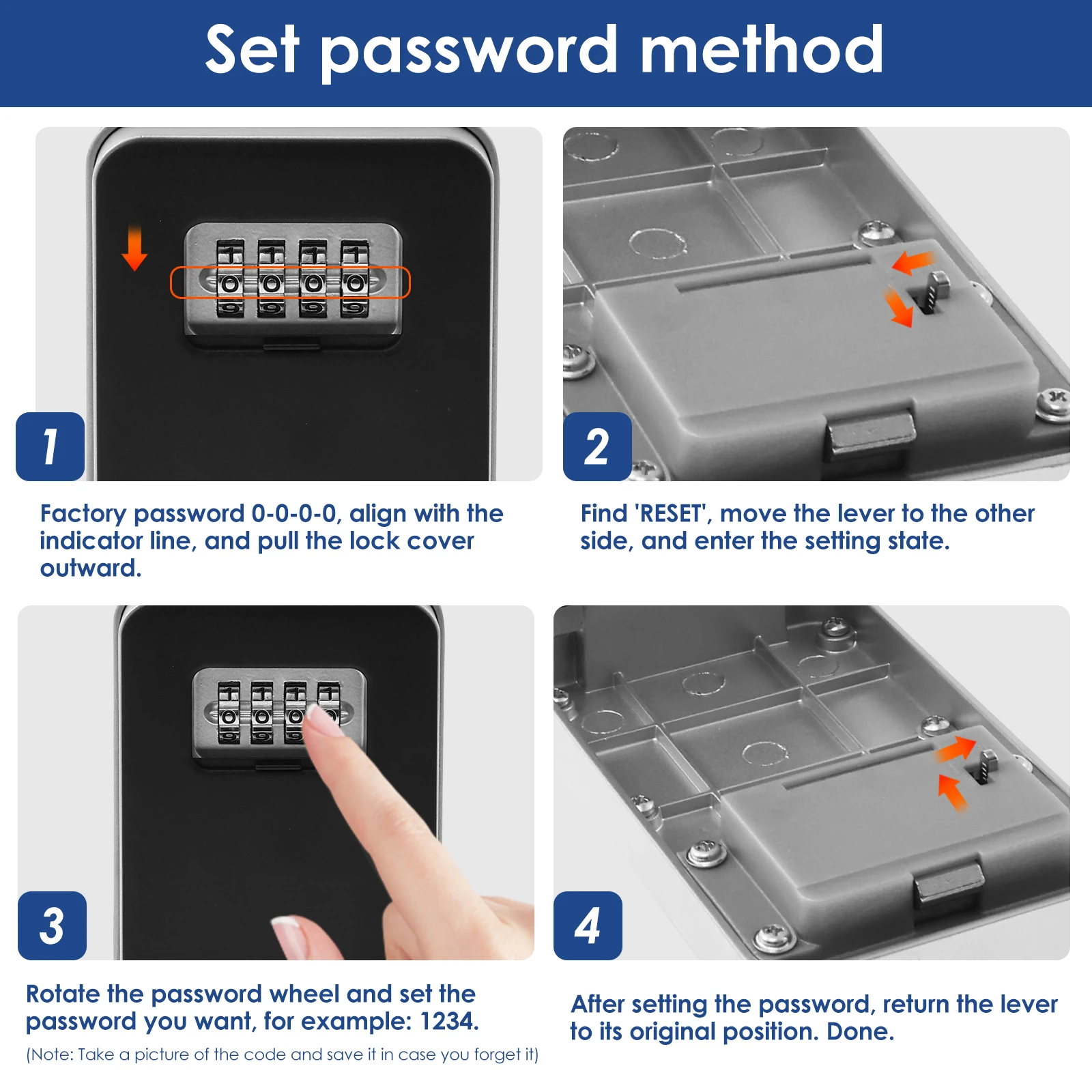 Set password method

1

Factory password 0-0-0-0, align with the indicator line, and pull the lock cover outward.

2

Find 'RESET', move the lever to the other side, and enter the setting state.

3

Rotate the password wheel and set the password you want, for example: 1234.

(Note: Take a picture of the code and save it in case you forget it)

4

After setting the password, return the lever to its original position. Done.