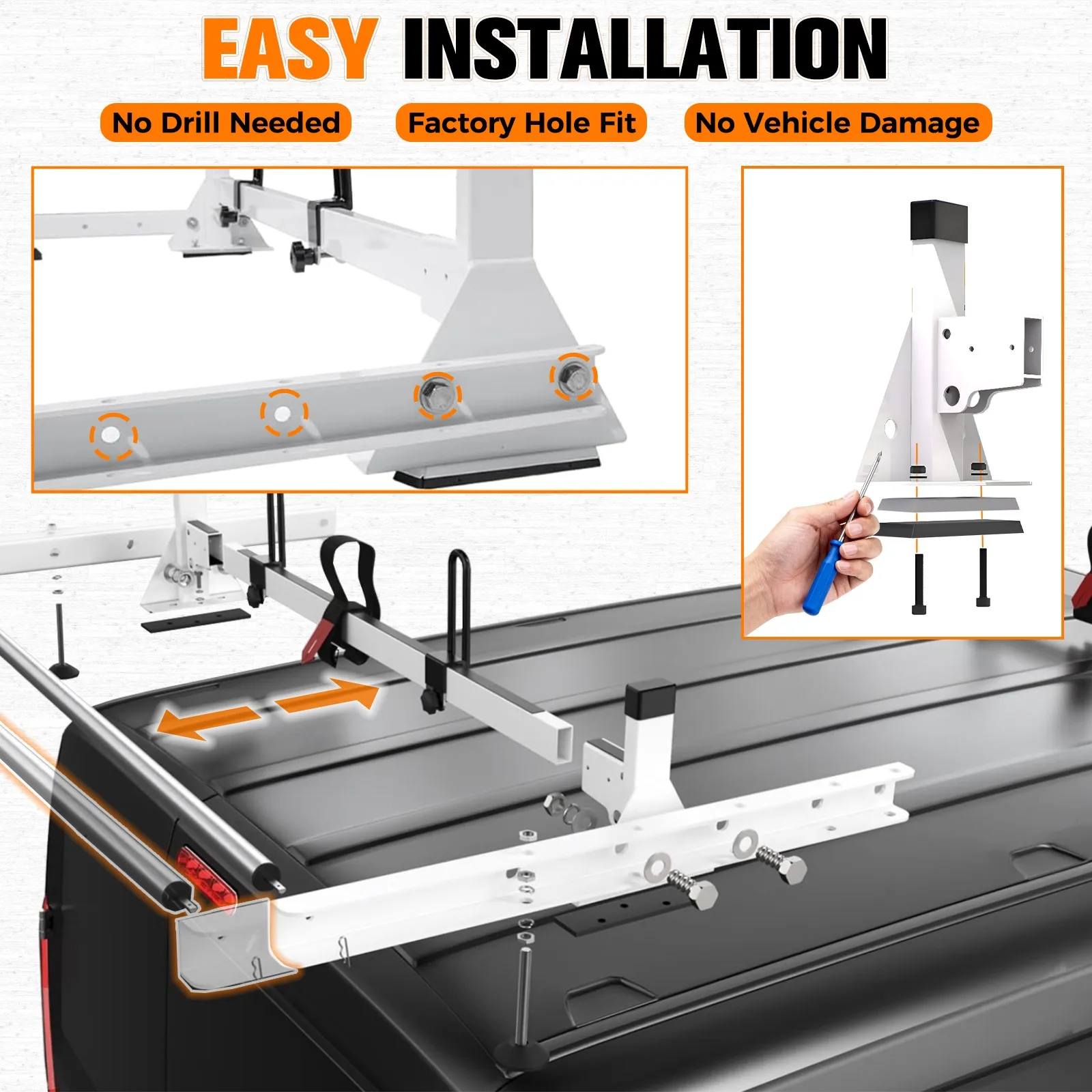 EASY INSTALLATION

No Drill Needed

Factory Hole Fit

No Vehicle Damage