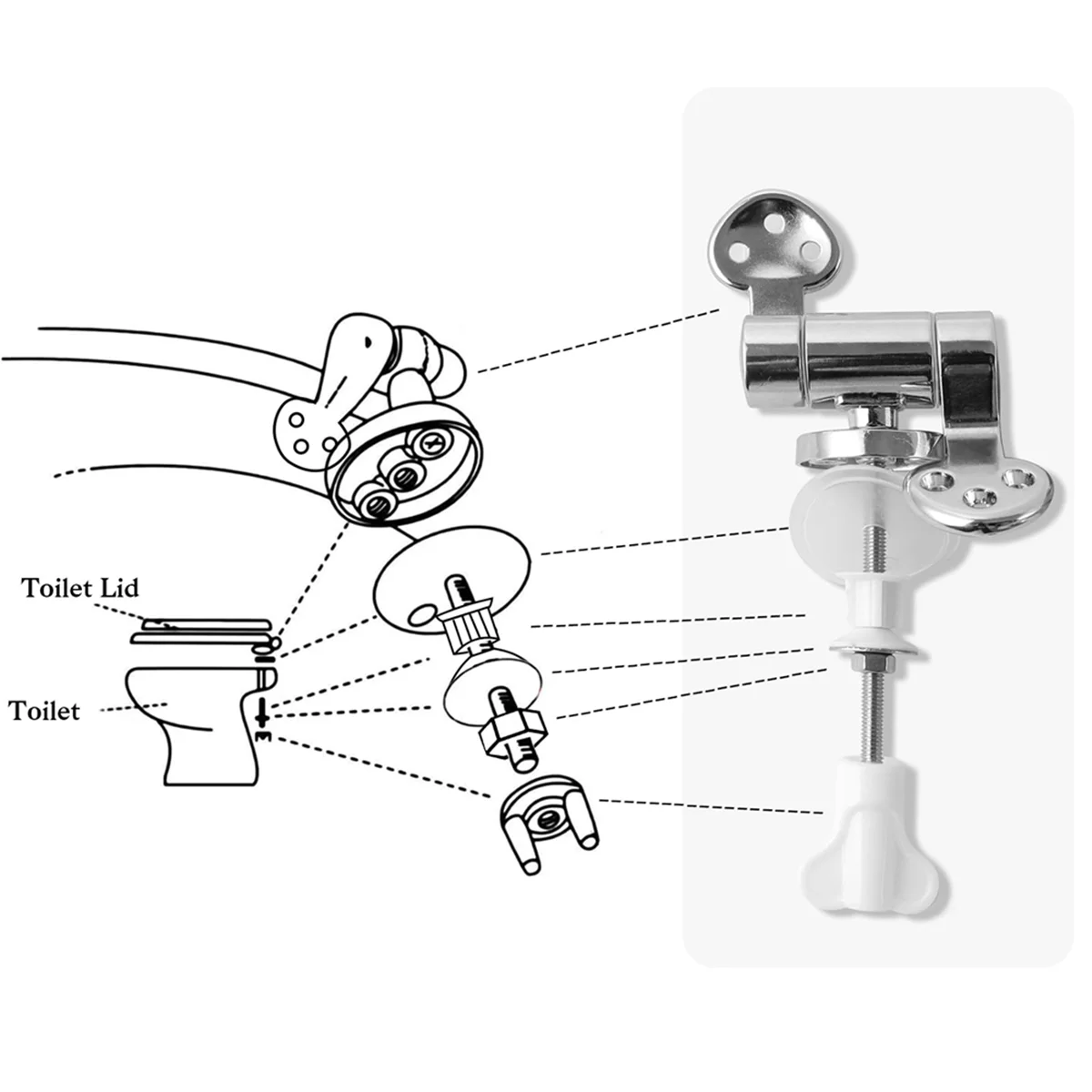 Toilet Lid

Toilet