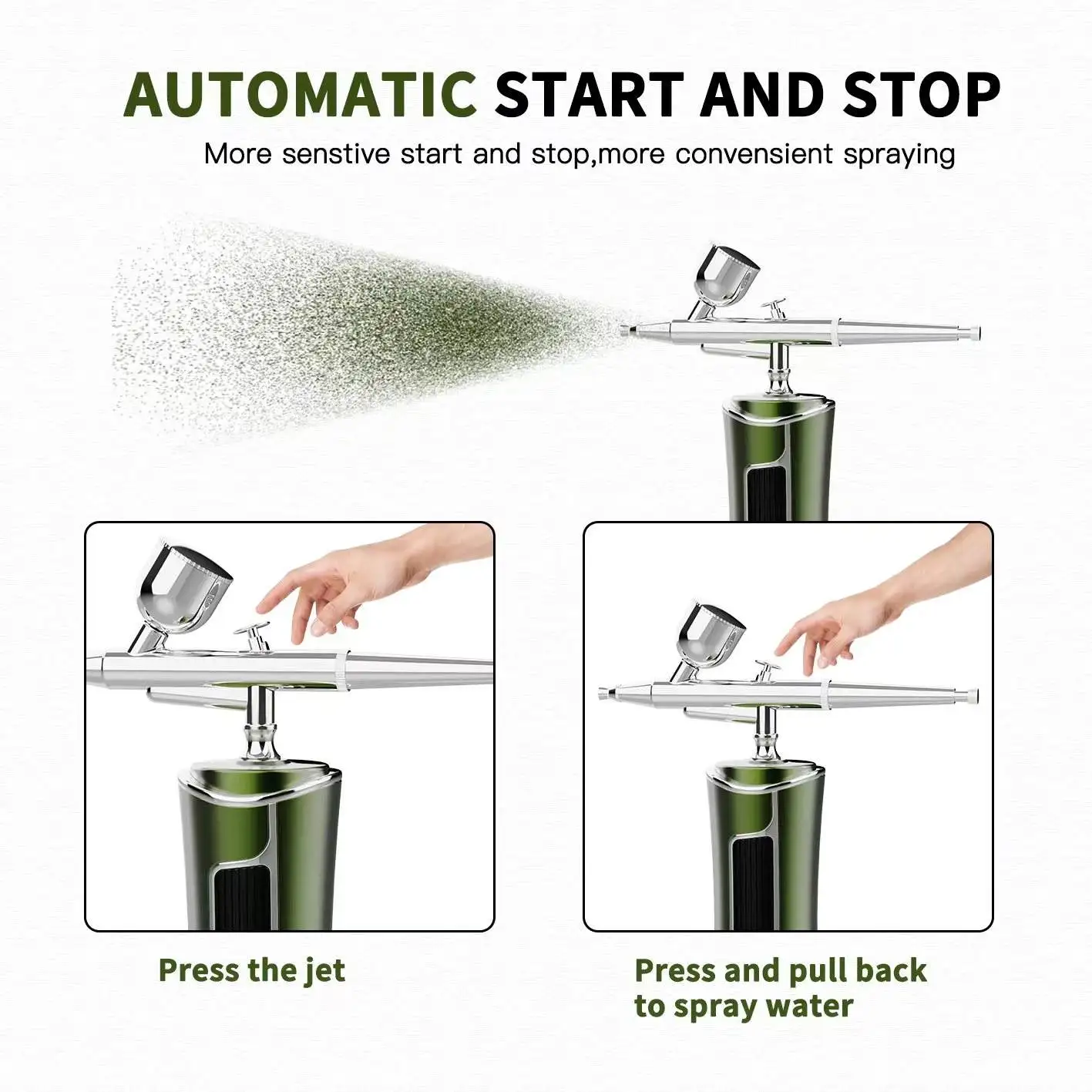 AUTOMATIC START AND STOP

More senstive start and stop,more convensient spraying

Press the jet

Press and pull back to spray water