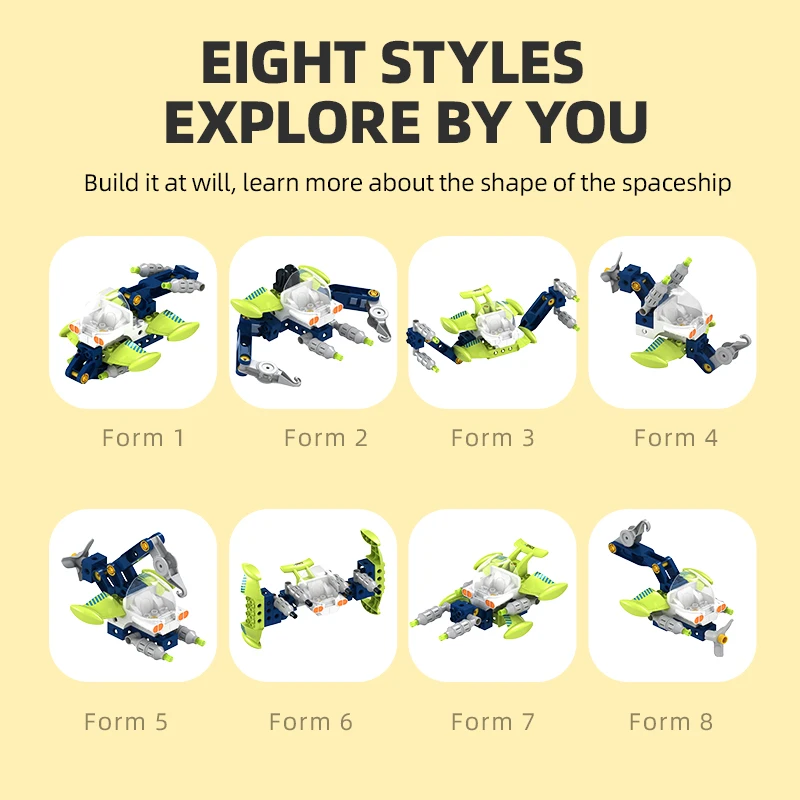 EIGHT STYLES
EXPLORE BY YOU

Build it at will, learn more about the shape of the spaceship

Form 1

Form 2

Form 3

Form 4

Form 5

Form 6

Form 7

Form 8