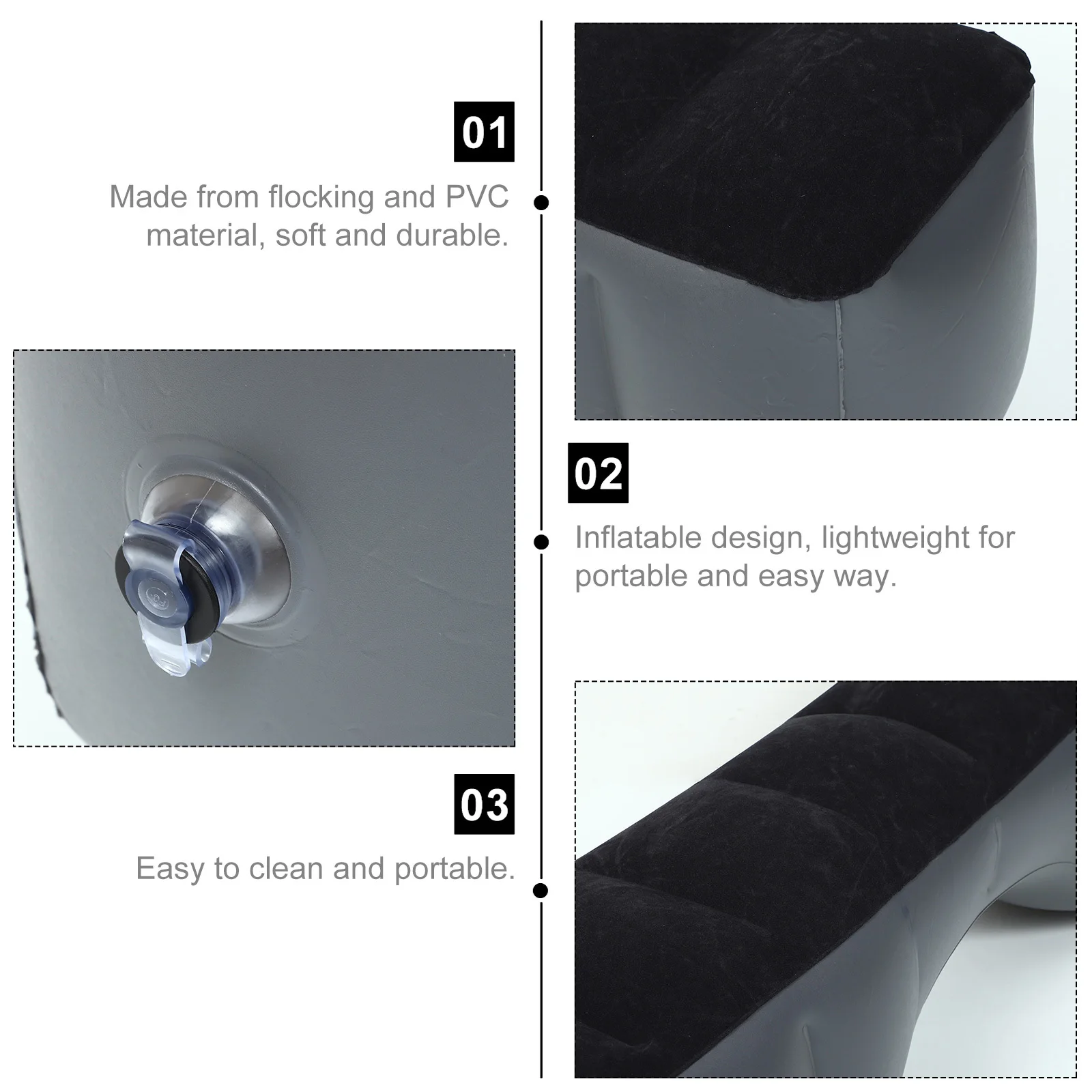 01

Made from flocking and PVC material, soft and durable.

02

Inflatable design, lightweight for portable and easy way.

03

Easy to clean and portable.