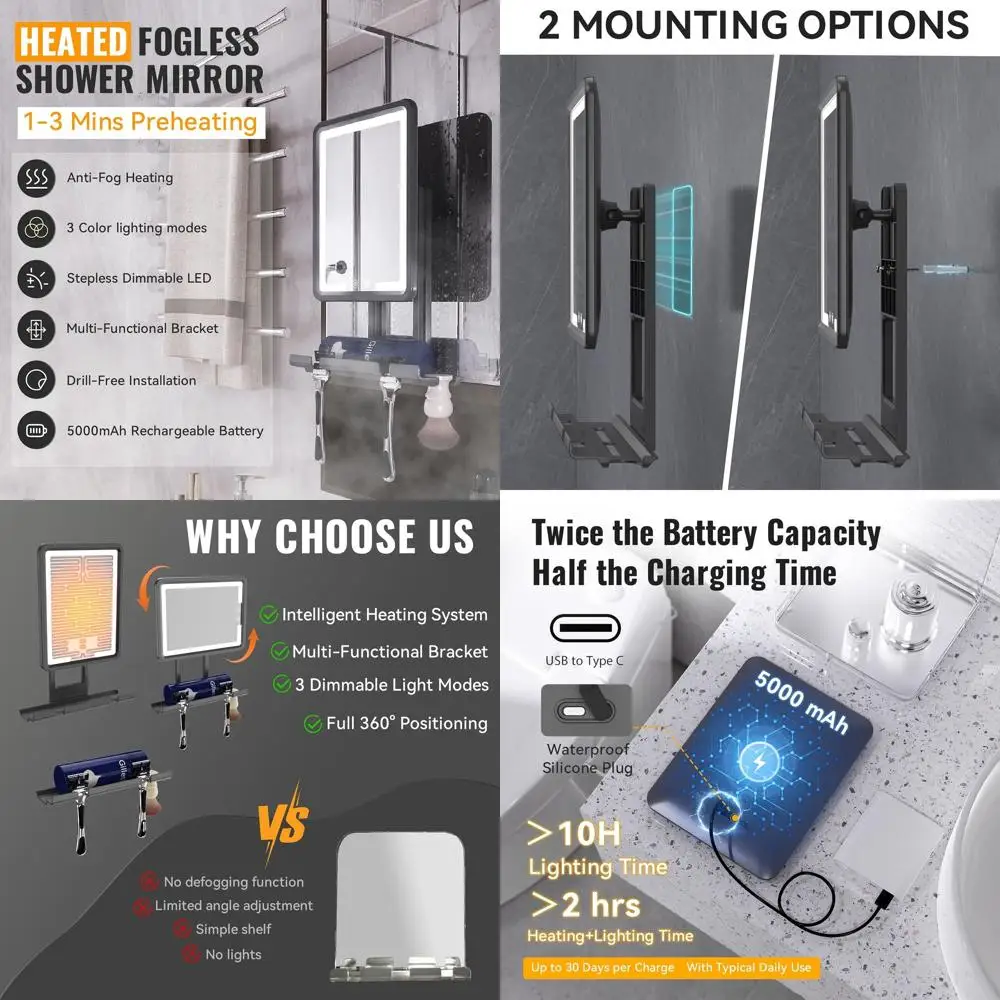 HEATED FOGLESS SHOWER MIRROR

1-3 Mins Preheating

Anti-Fog Heating

3 Color lighting modes

Stepless Dimmable LED

Multi-Functional Bracket

Drill-Free Installation

5000mAh Rechargeable Battery

2 MOUNTING OPTIONS

WHY CHOOSE US

Intelligent Heating System

Multi-Functional Bracket

3 Dimmable Light Modes

Full 360° Positioning

VS

No defogging function

Limited angle adjustment

Simple shelf

No lights

Twice the Battery Capacity
Half the Charging Time

USB to Type C

Waterproof Silicone Plug

5000 mAh

>10H
Lighting Time

>2 hrs
Heating+Lighting Time

Up to 30 Days per Charge With Typical Daily Use