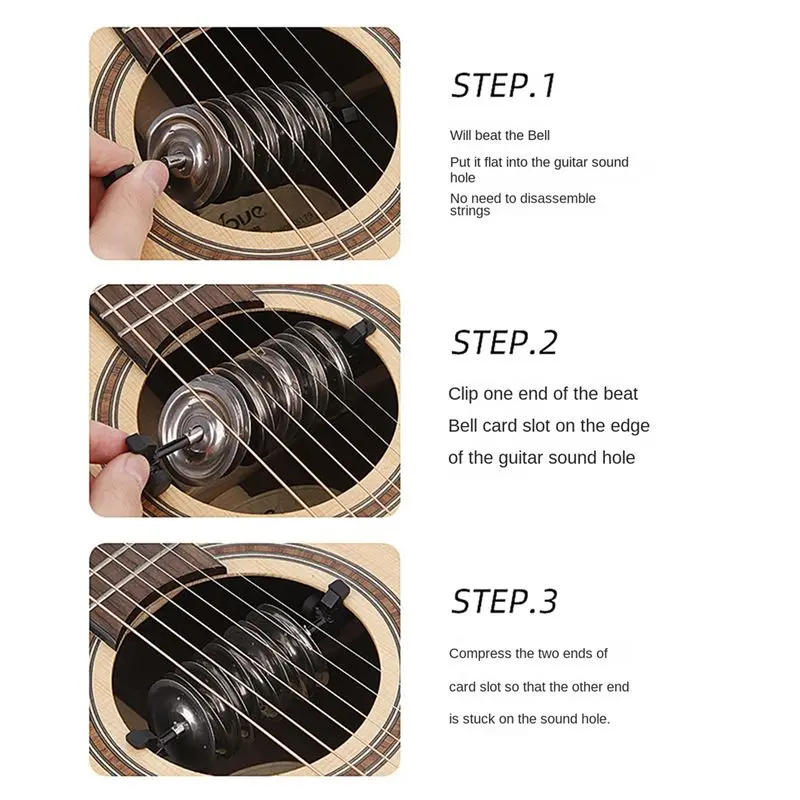 STEP.1

Will beat the Bell

Put it flat into the guitar sound hole

No need to disassemble strings

STEP.2

Clip one end of the beat Bell card slot on the edge of the guitar sound hole

STEP.3

Compress the two ends of card slot so that the other end is stuck on the sound hole.