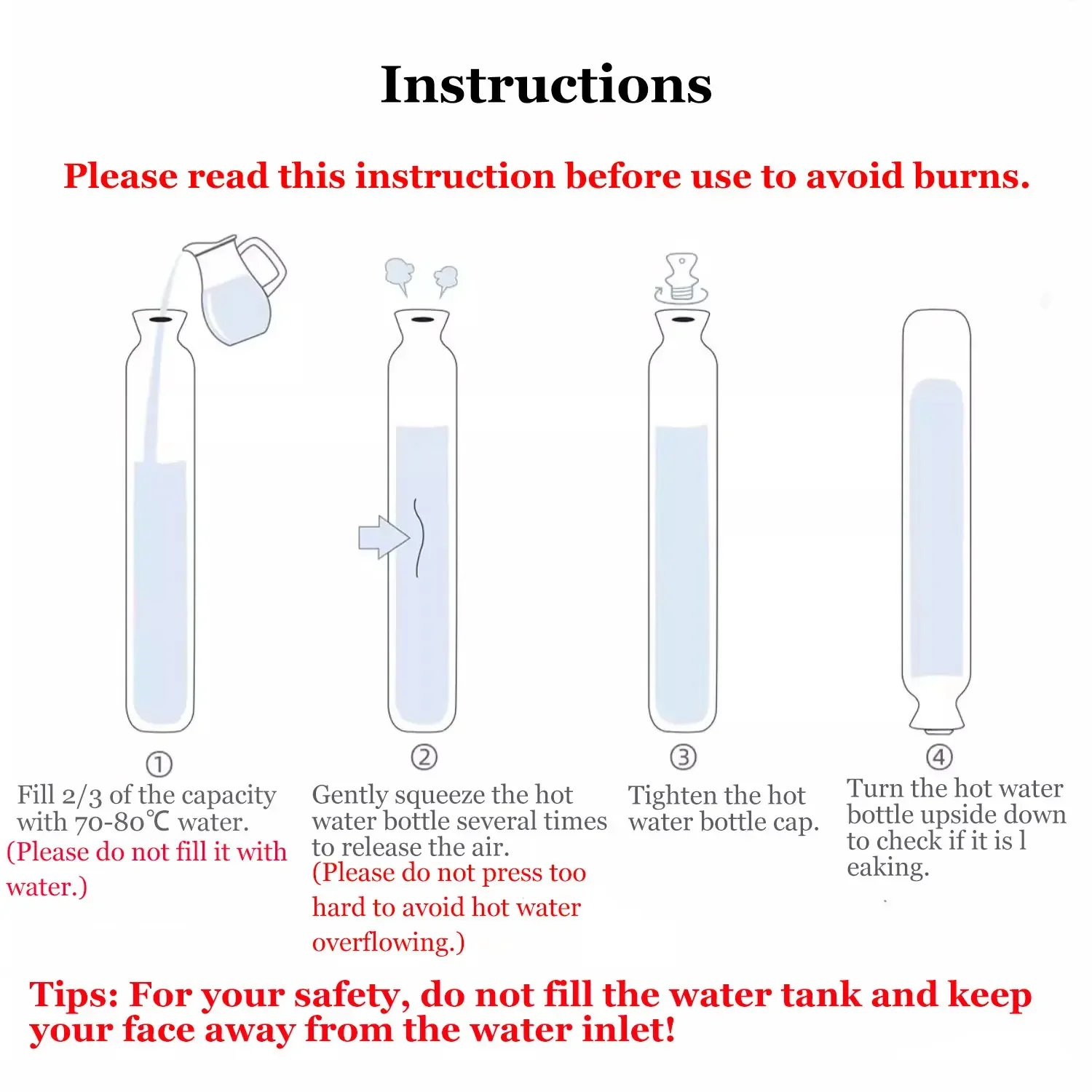 Instructions

Please read this instruction before use to avoid burns.

①
Fill 2/3 of the capacity with 70-80℃ water.
(Please do not fill it with water.)

②
Gently squeeze the hot water bottle several times to release the air.
(Please do not press too hard to avoid hot water overflowing.)

③
Tighten the hot water bottle cap.

④
Turn the hot water bottle upside down to check if it is l eaking.

Tips: For your safety, do not fill the water tank and keep your face away from the water inlet!