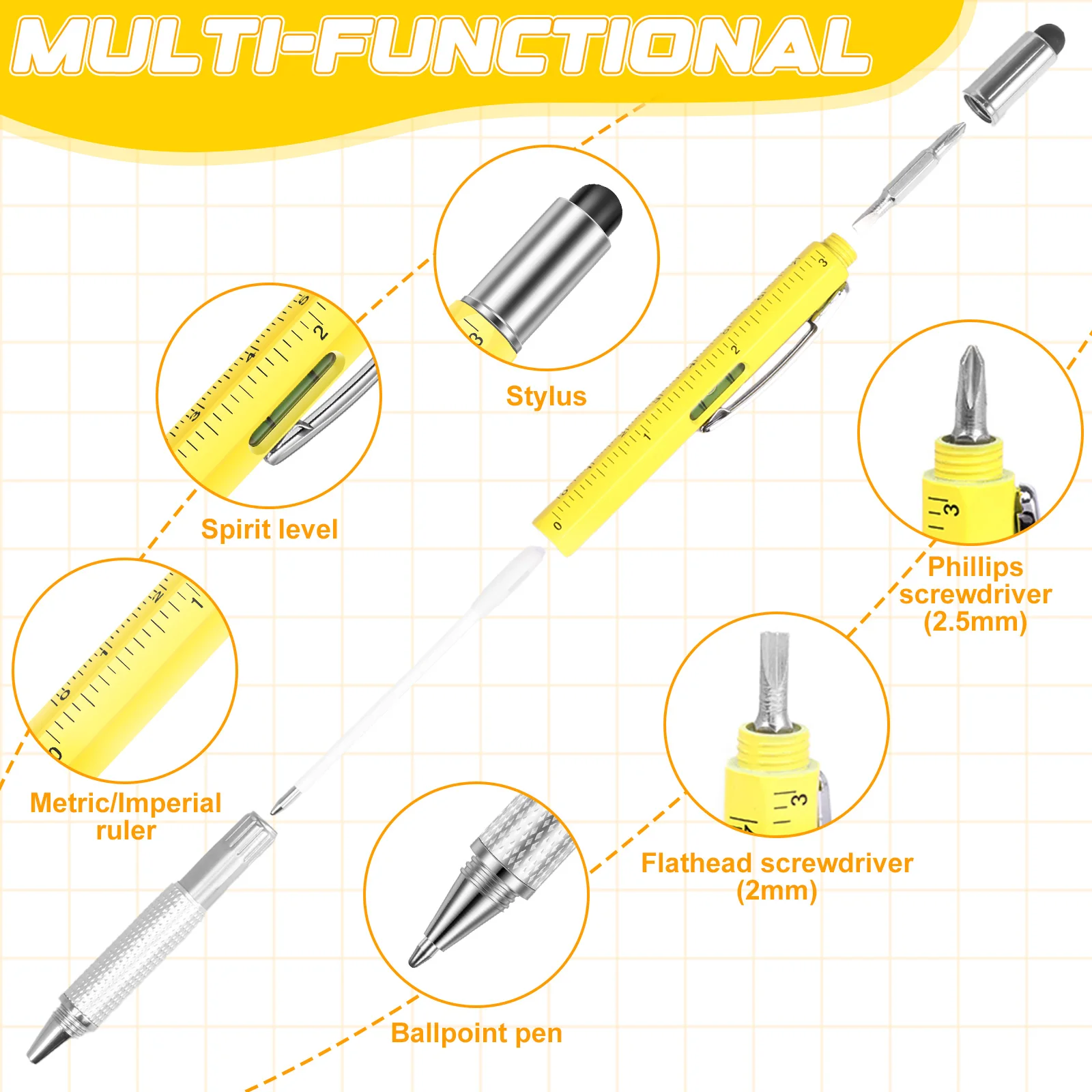 MULTI-FUNCTIONAL

Stylus

Spirit level

Phillips screwdriver (2.5mm)

Metric/Imperial ruler

Flathead screwdriver (2mm)

Ballpoint pen